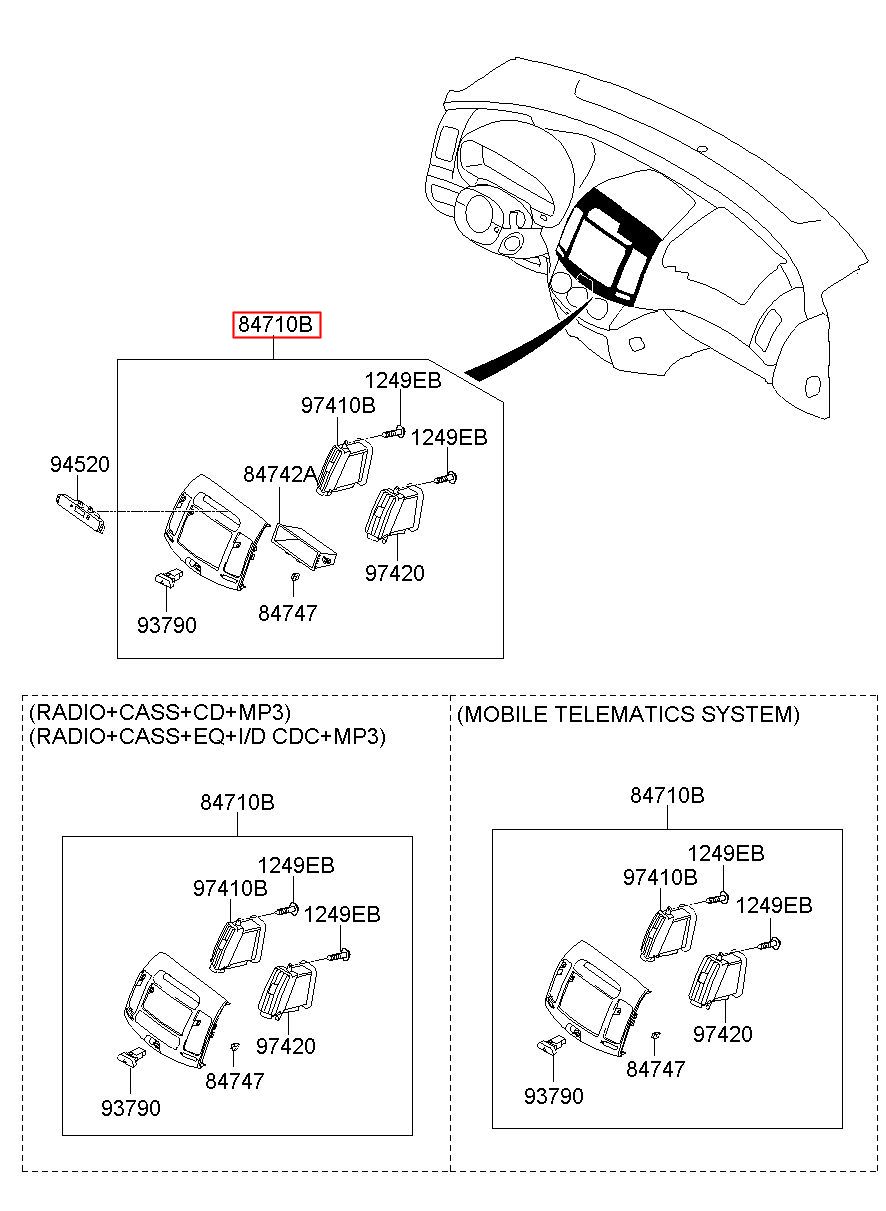 84710B

1249EB
97410B
1249EB
94520
84742A
97420
93790
84747

(RADIO+CASS+CD+MP3)
(RADIO+CASS+EQ+I/D CDC+MP3)

84710B

1249EB
97410B
1249EB
97420
84747
93790

(MOBILE TELEMATICS SYSTEM)

84710B

1249EB
97410B
1249EB
97420
84747
93790