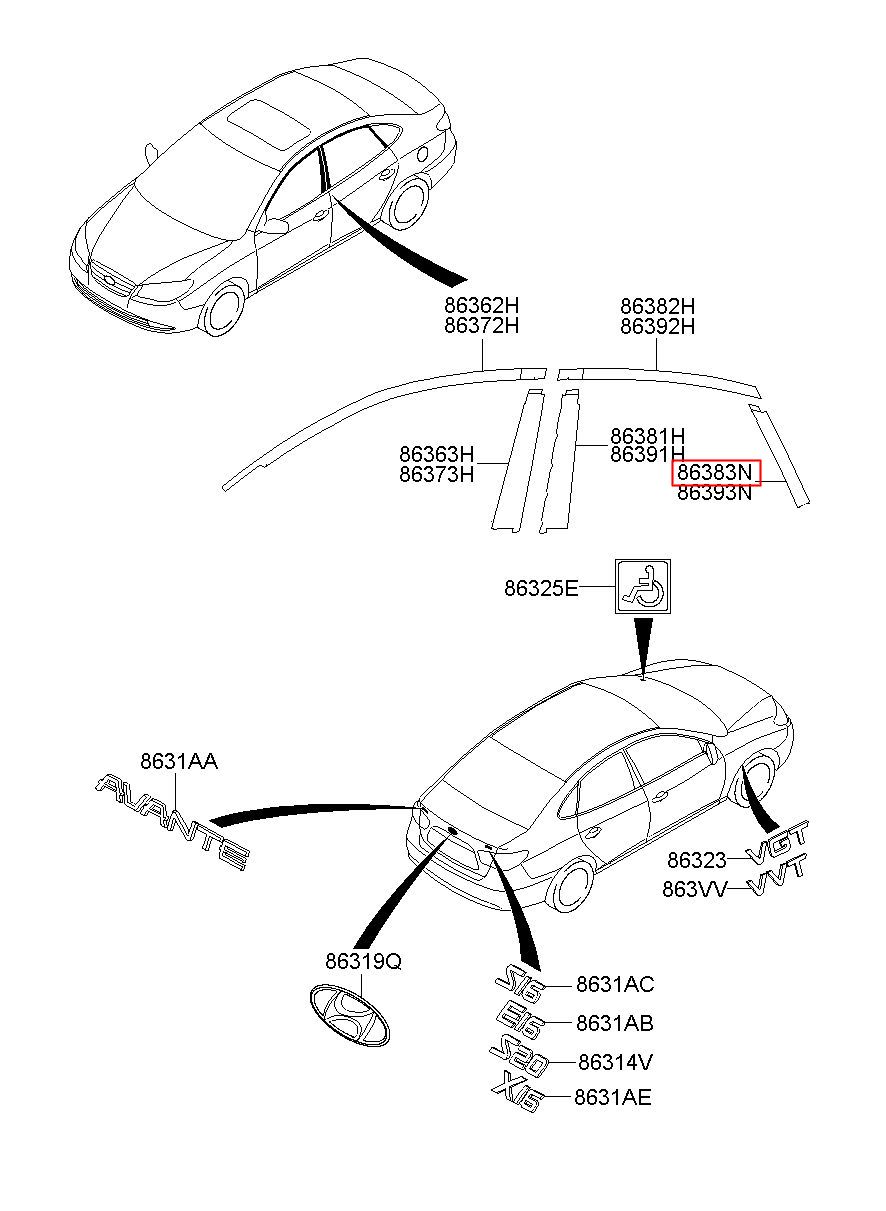 86362H
86372H

86382H
86392H

86363H
86373H

86381H
86391H

86383N
86393N

86325E

8631AA

AVANTE

86323
VGT

863VV
VVT

86319Q

S16
8631AC

E16
8631AB

S20
86314V

X16
8631AE