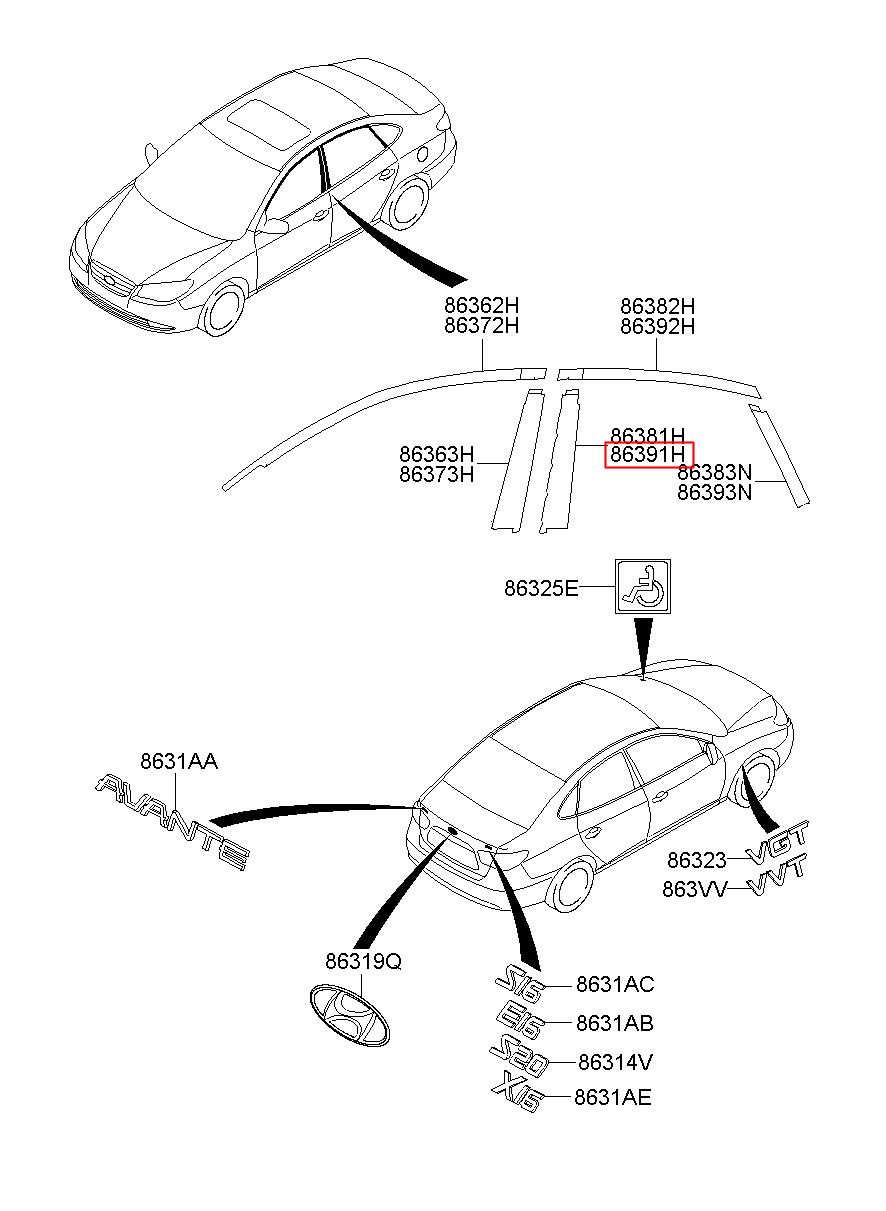 86362H
86372H

86382H
86392H

86363H
86373H

86381H
86391H

86383N
86393N

86325E

8631AA

AVANTE

86323 VGT
863VV VVT

86319Q

S16 8631AC
E16 8631AB
S20 86314V
X16 8631AE