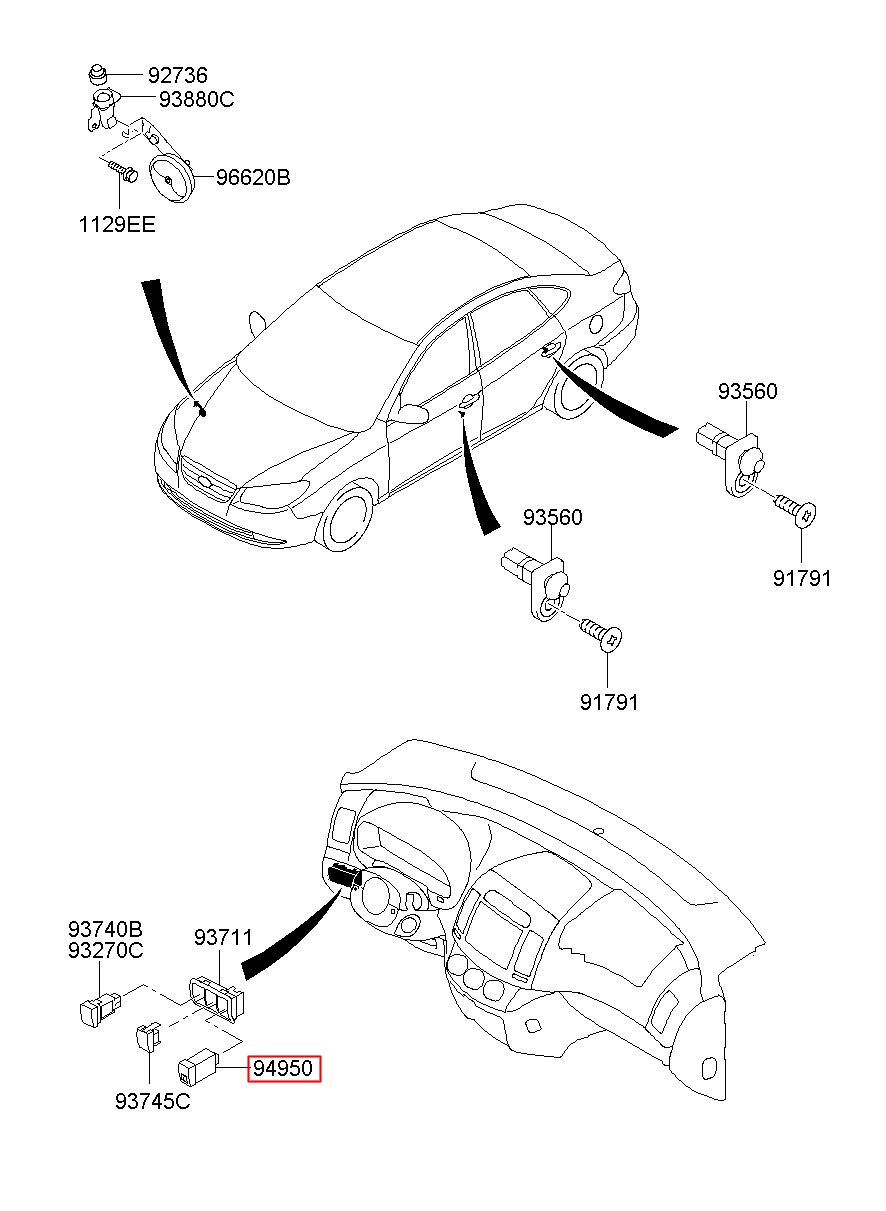 92736
93880C
96620B
1129EE

93560
91791
93560
91791

93740B
93270C
93711
94950
93745C