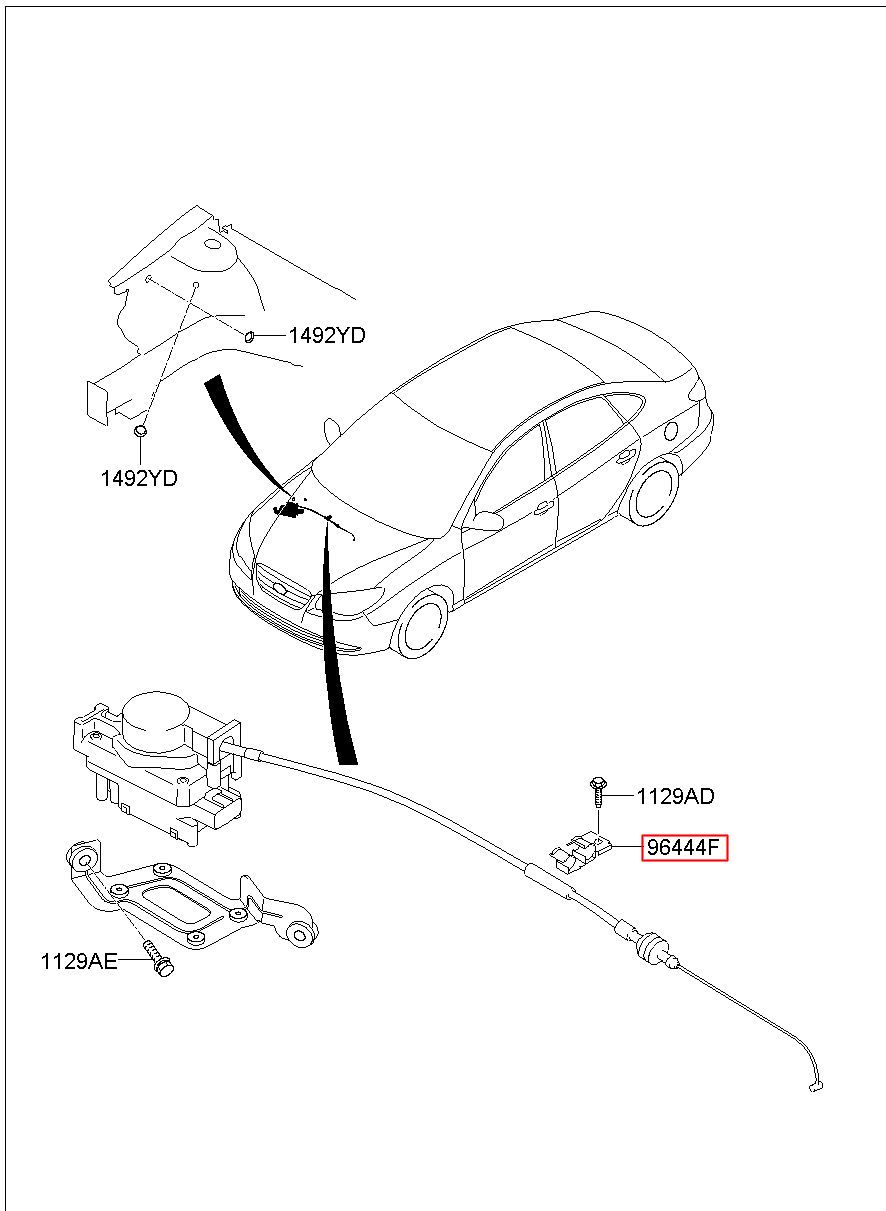 1492YD

1492YD

1129AD

96444F

1129AE