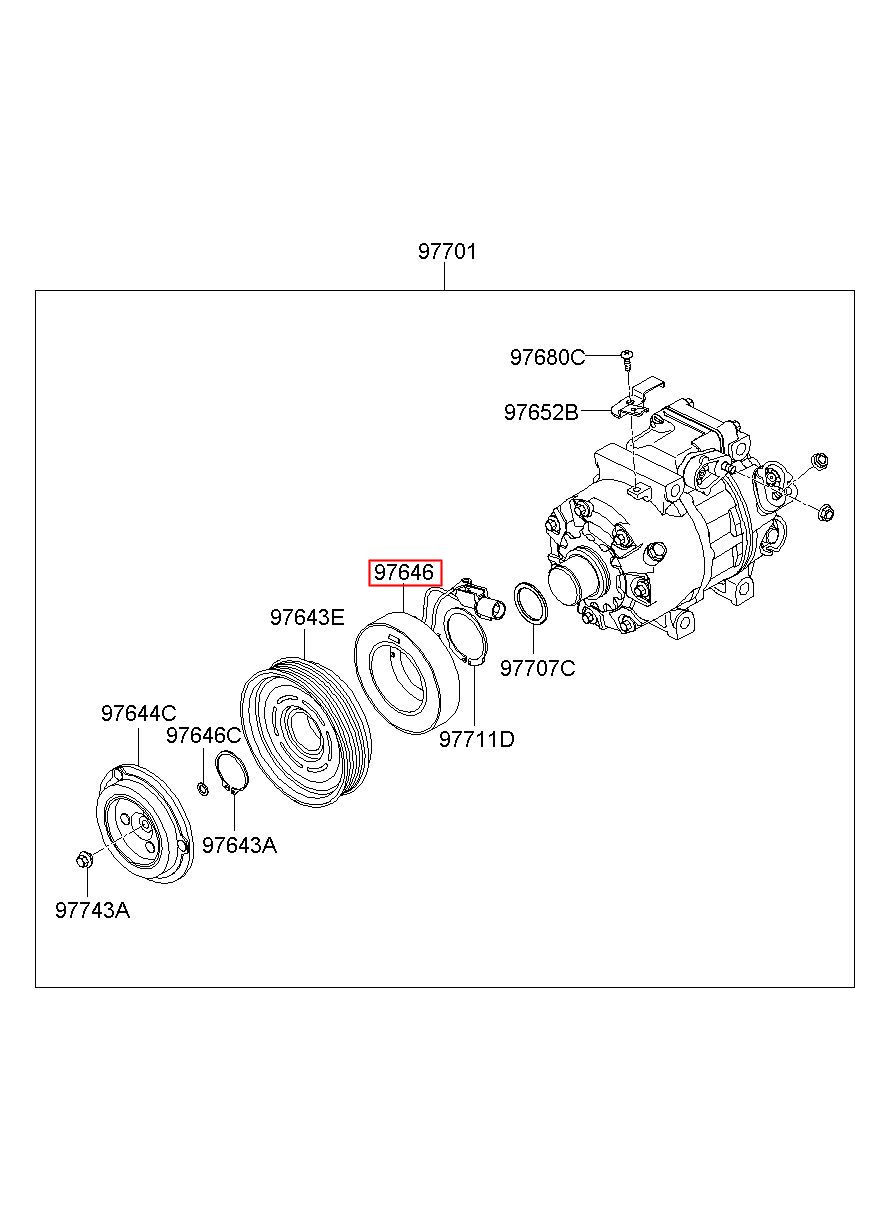 97701

97680C

97652B

97646

97643E

97707C

97711D

97644C

97646C

97643A

97743A