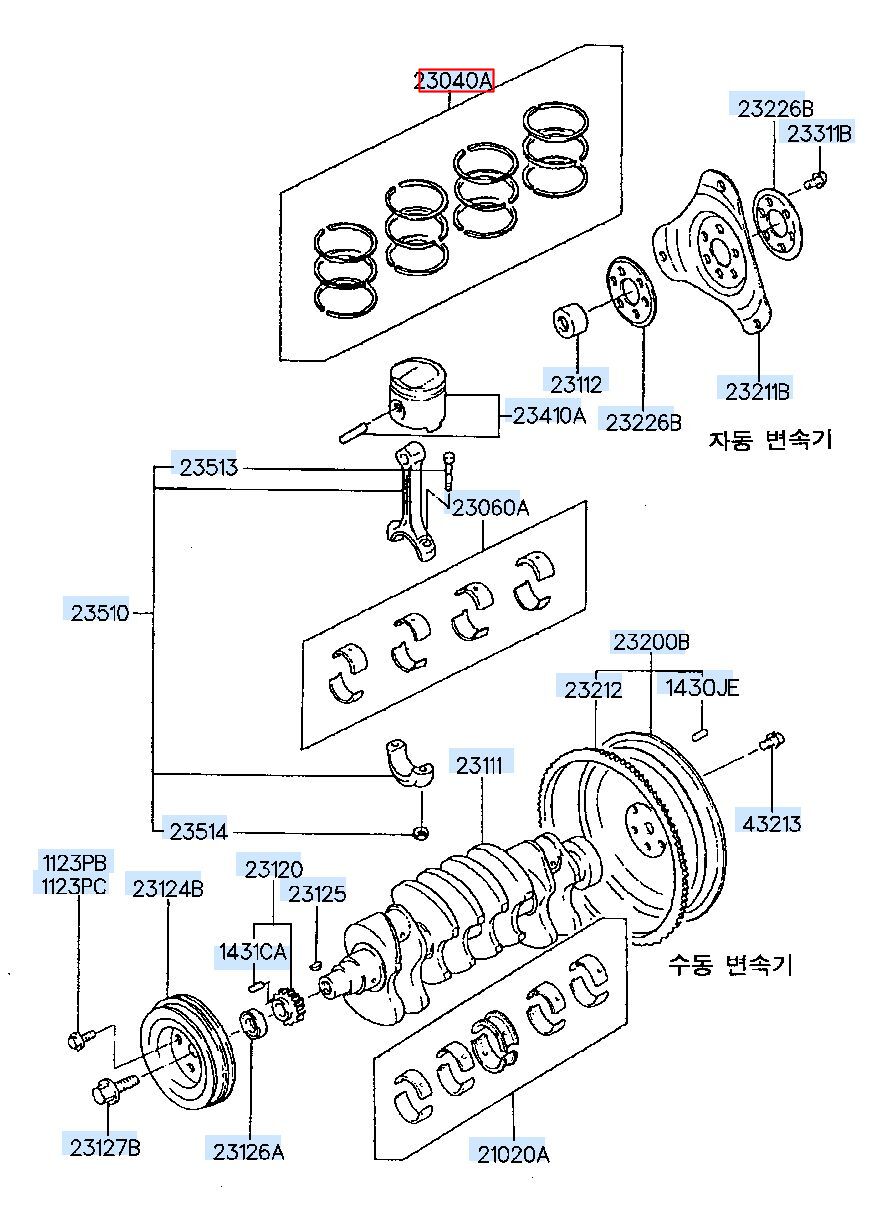 23040A
23226B
23311B
23112
23226B
23211B
자동 변속기
23410A
23513
23060A
23510
23200B
23212
1430JE
23111
43213
23514
1123PB
1123PC
23124B
23120
23125
1431CA
수동 변속기
23127B
23126A
21020A