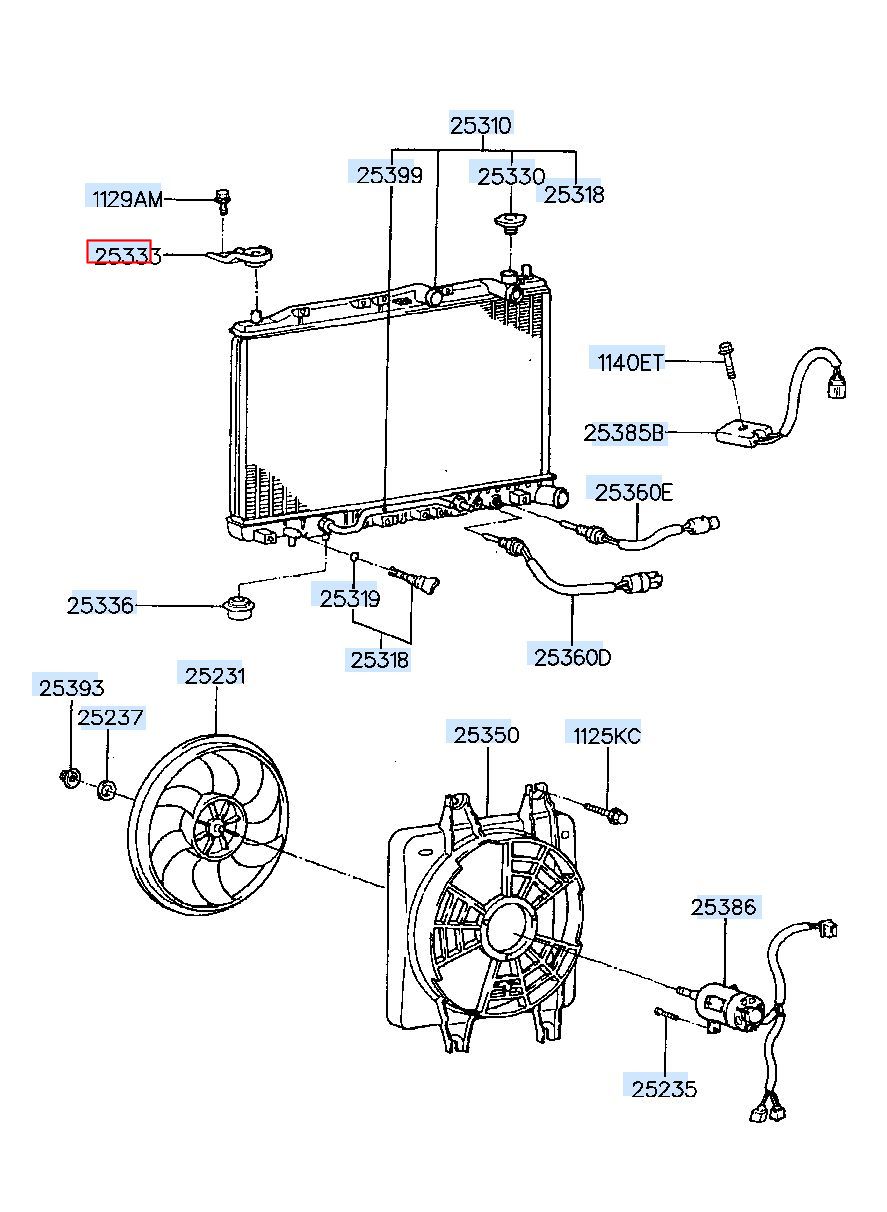 25310
25399
25330
25318
1129AM
25333
1140ET
25385B
25360E
25336
25319
25318
25360D
25393
25231
25237
25350
1125KC
25386
25235