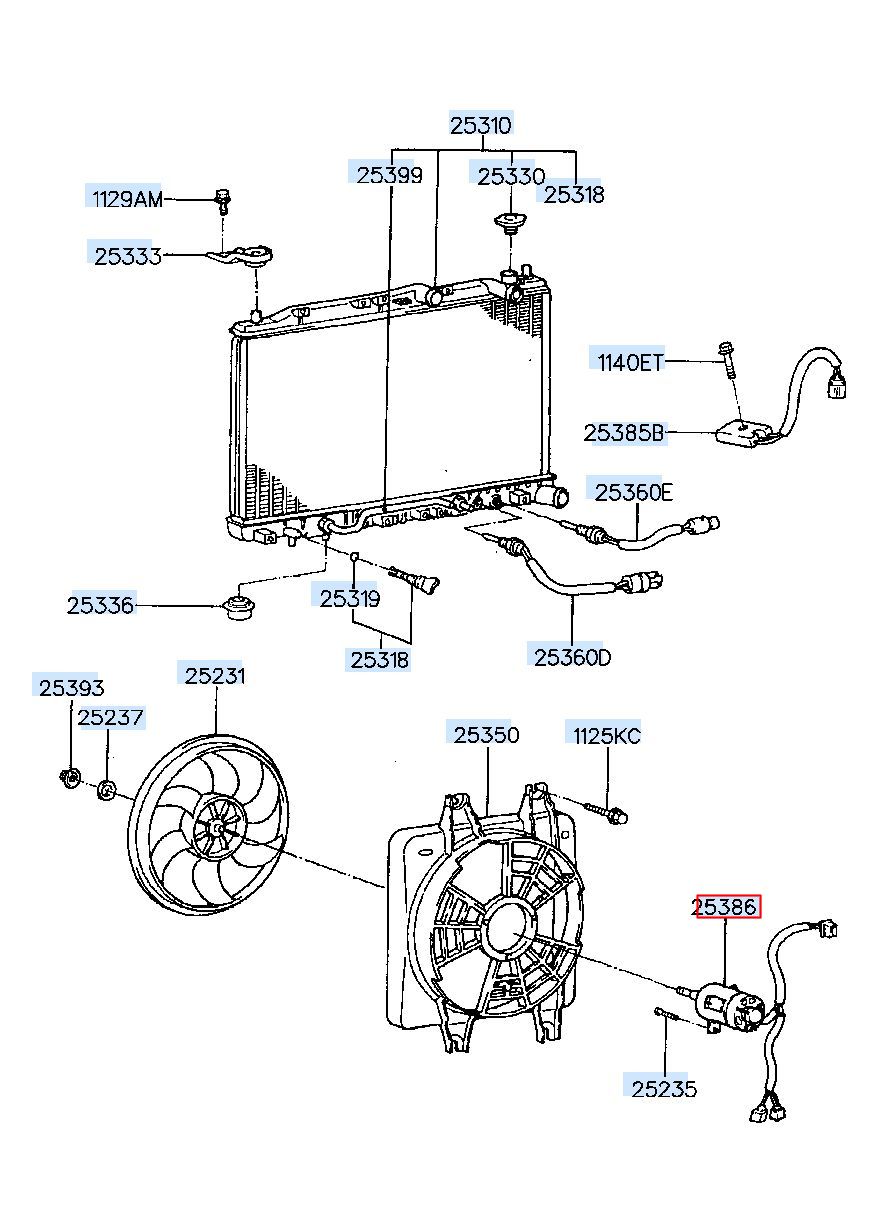 25310
25399
25330
25318
1129AM
25333
1140ET
25385B
25360E
25336
25319
25318
25360D
25393
25231
25237
25350
1125KC
25386
25235