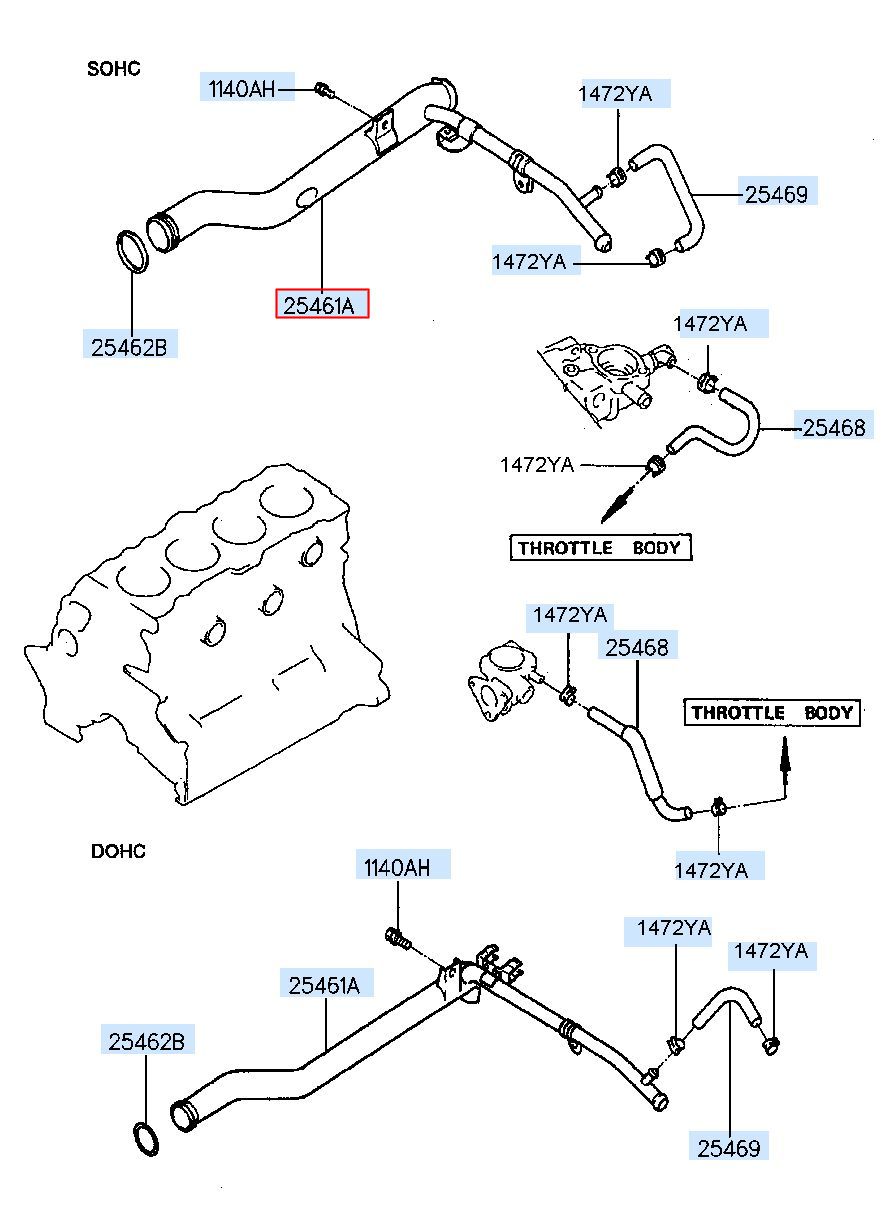 SOHC

1140AH

1472YA

25469

1472YA

25461A

25462B

1472YA

25468

1472YA

THROTTLE BODY

1472YA

25468

THROTTLE BODY

1472YA

DOHC

1140AH

1472YA

1472YA

25461A

25462B

25469