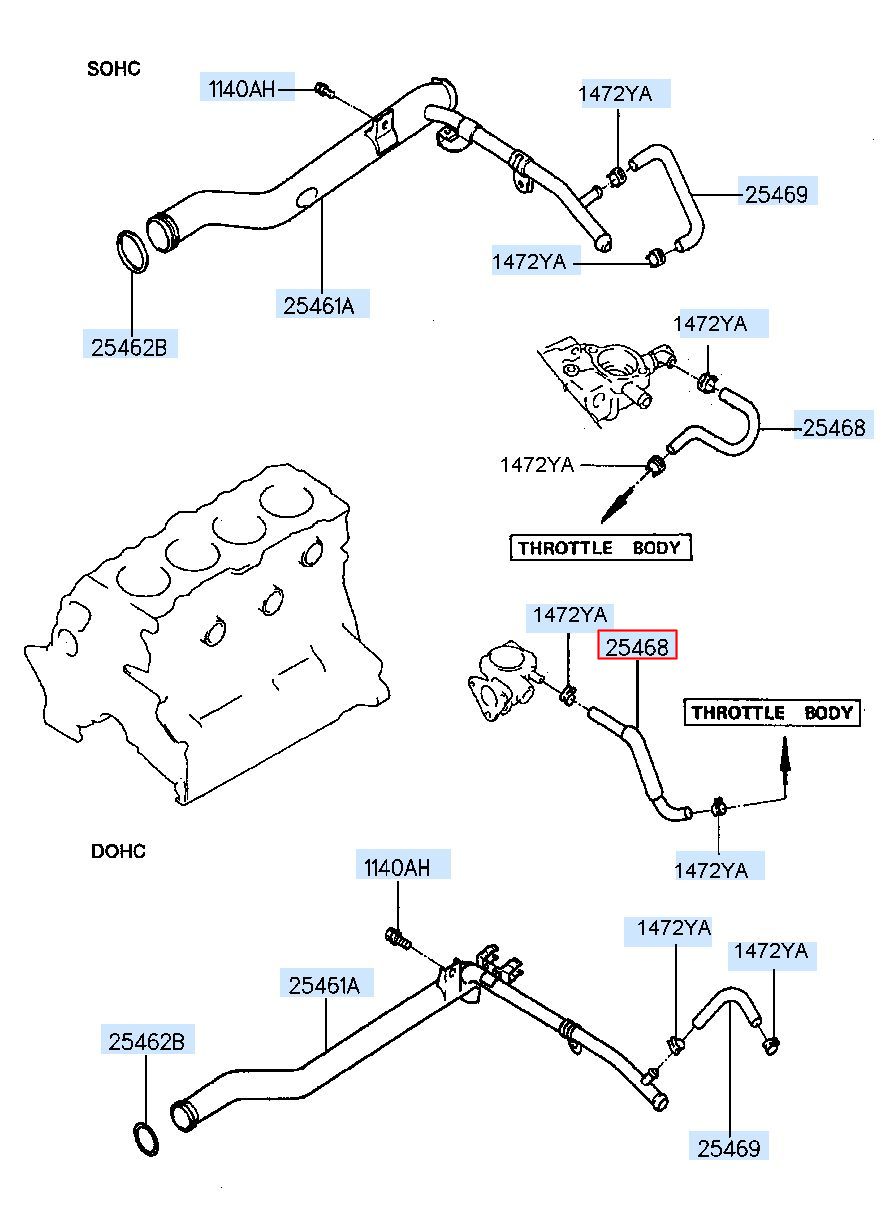 SOHC

1140AH

1472YA

25469

1472YA

25461A

25462B

1472YA

25468

1472YA

THROTTLE BODY

1472YA

25468

THROTTLE BODY

1472YA

DOHC

1140AH

1472YA

1472YA

25461A

25462B

25469