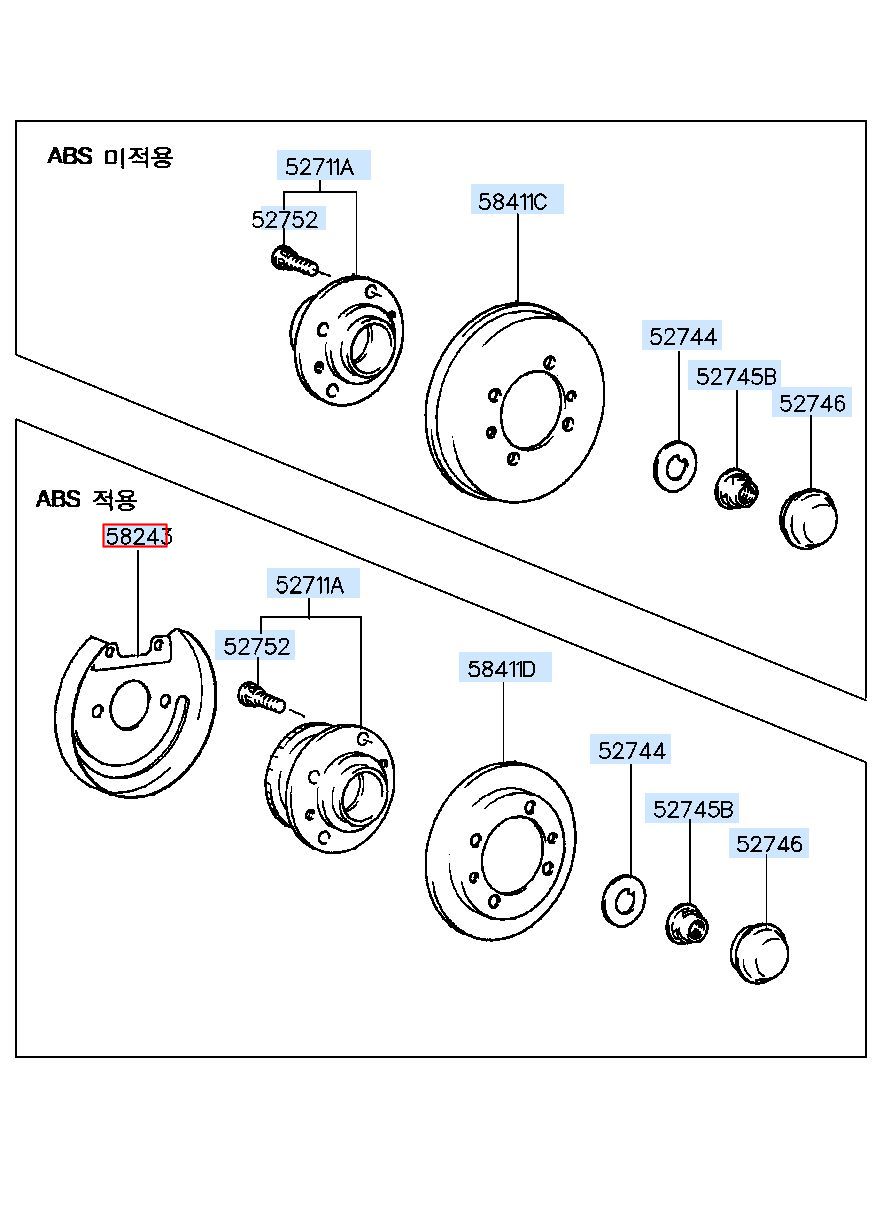 ABS 미적용

52711A
52752
58411C
52744
52745B
52746

ABS 적용

58243
52711A
52752
58411D
52744
52745B
52746