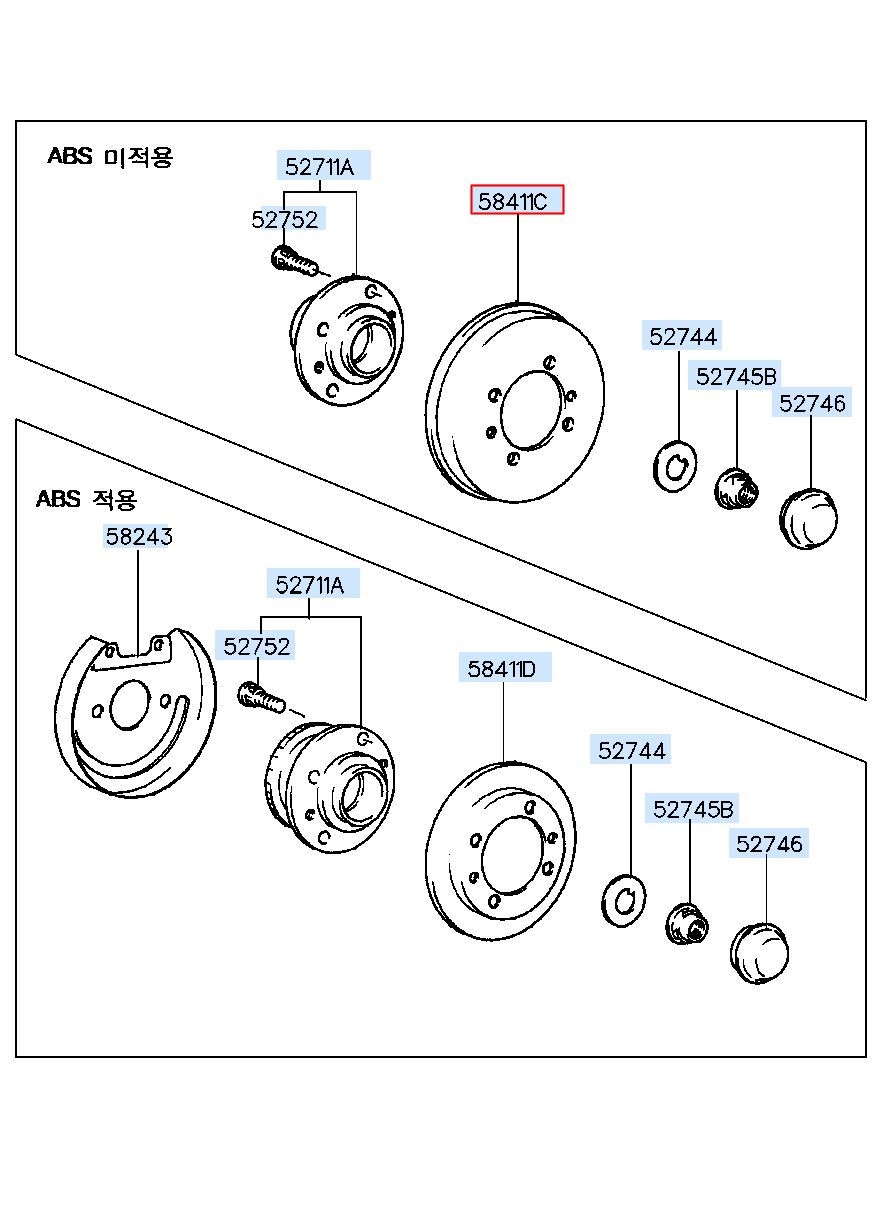 ABS 미적용

52711A

52752

58411C

52744

52745B

52746

ABS 적용

58243

52711A

52752

58411D

52744

52745B

52746