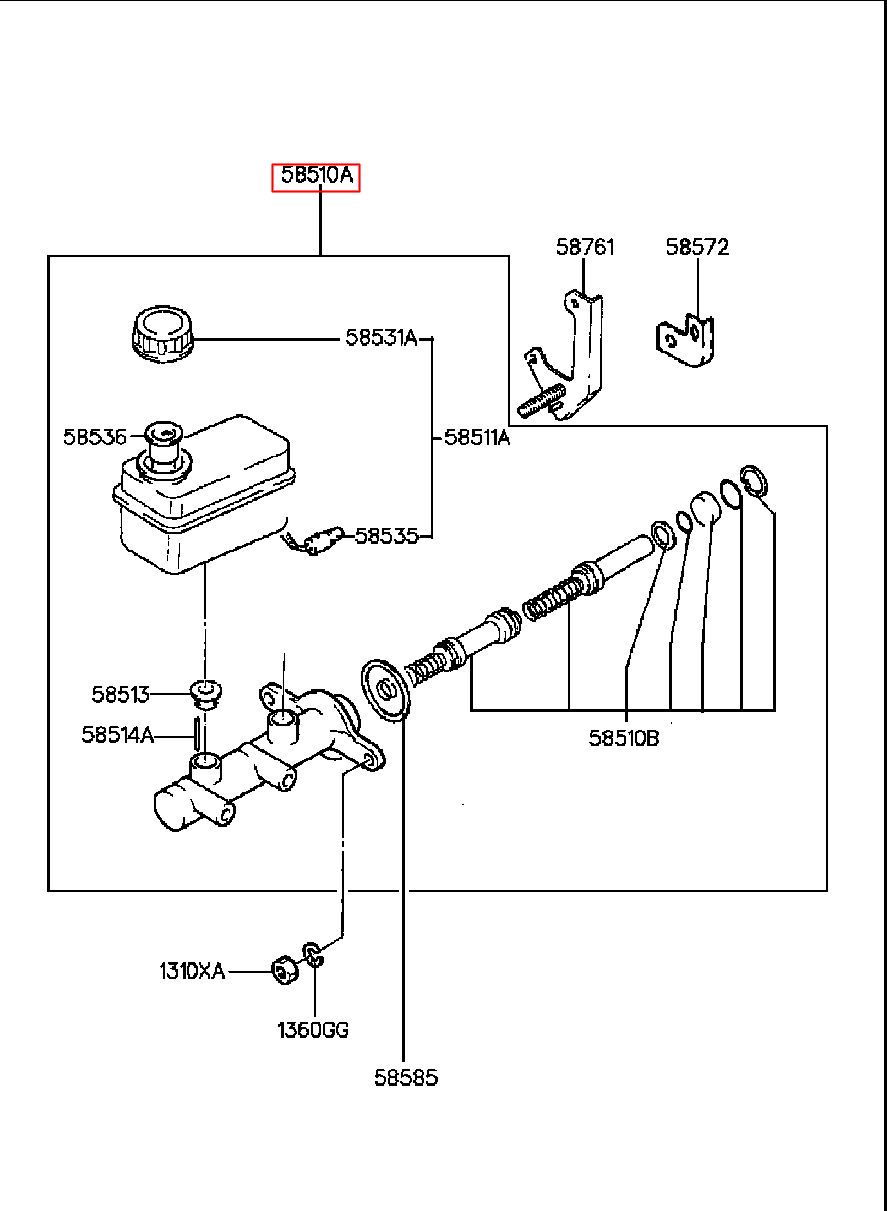 58510A

58761

58572

58531A

58536

58511A

58535

58513

58514A

58510B

1310XA

1360GG

58585