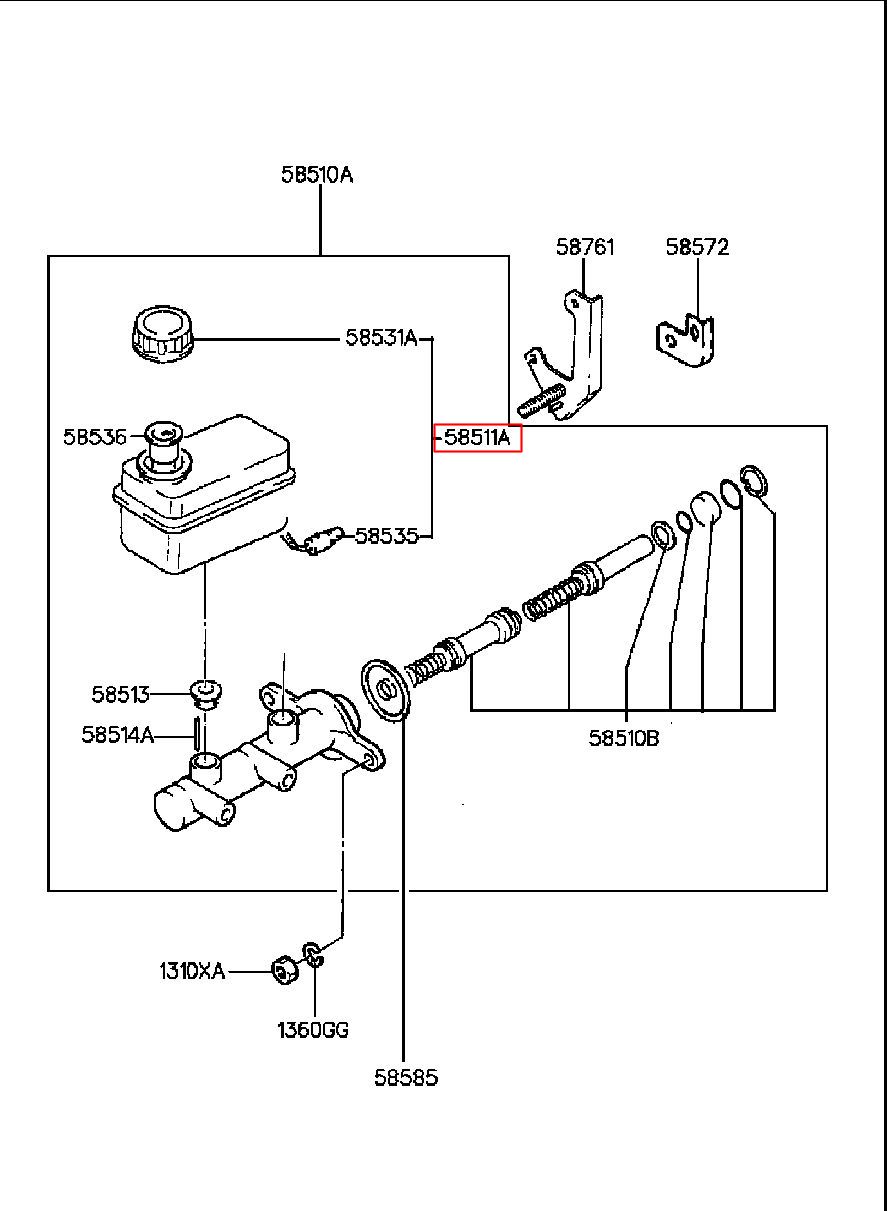 58510A
58761
58572
58531A
58536
58511A
58535
58513
58514A
58510B
1310XA
1360GG
58585