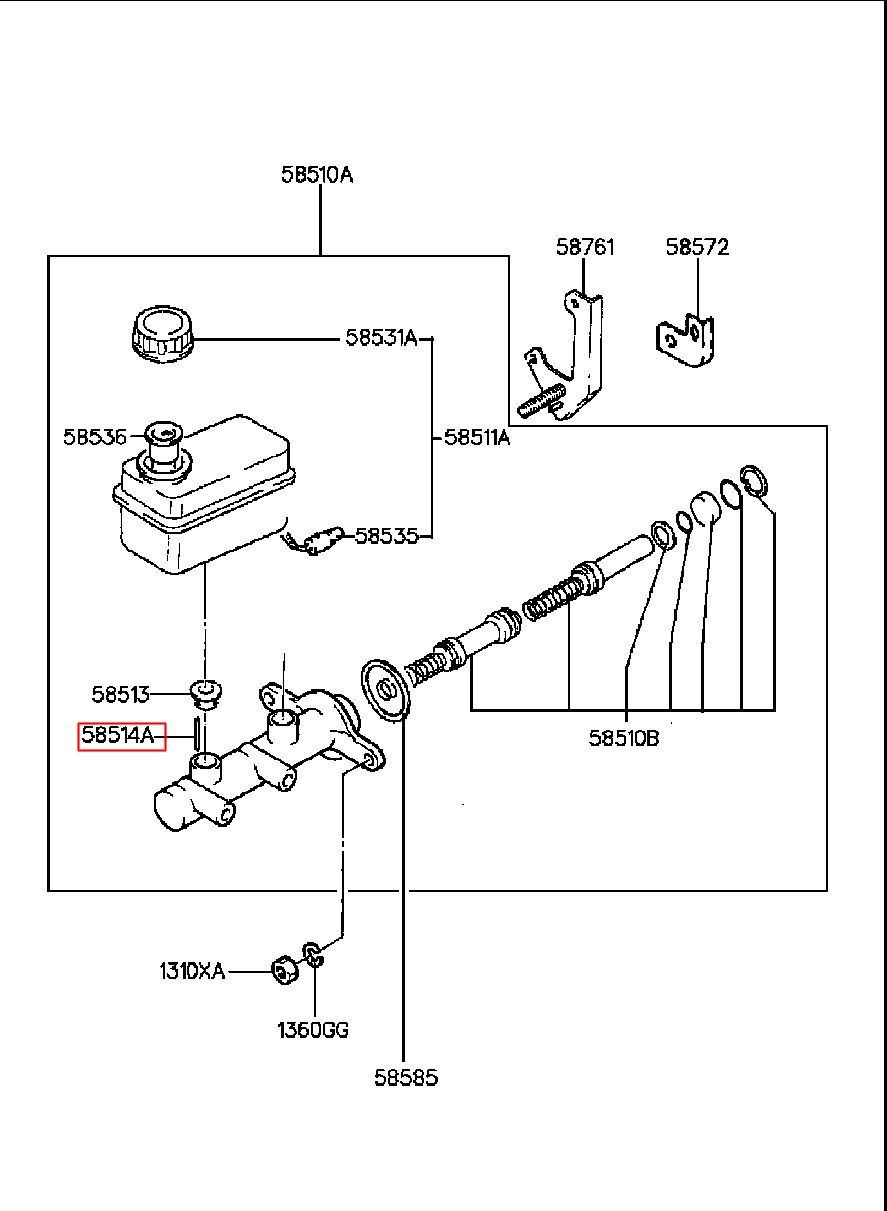 58510A
58761
58572
58531A
58536
58511A
58535
58513
58514A
58510B
1310XA
1360GG
58585