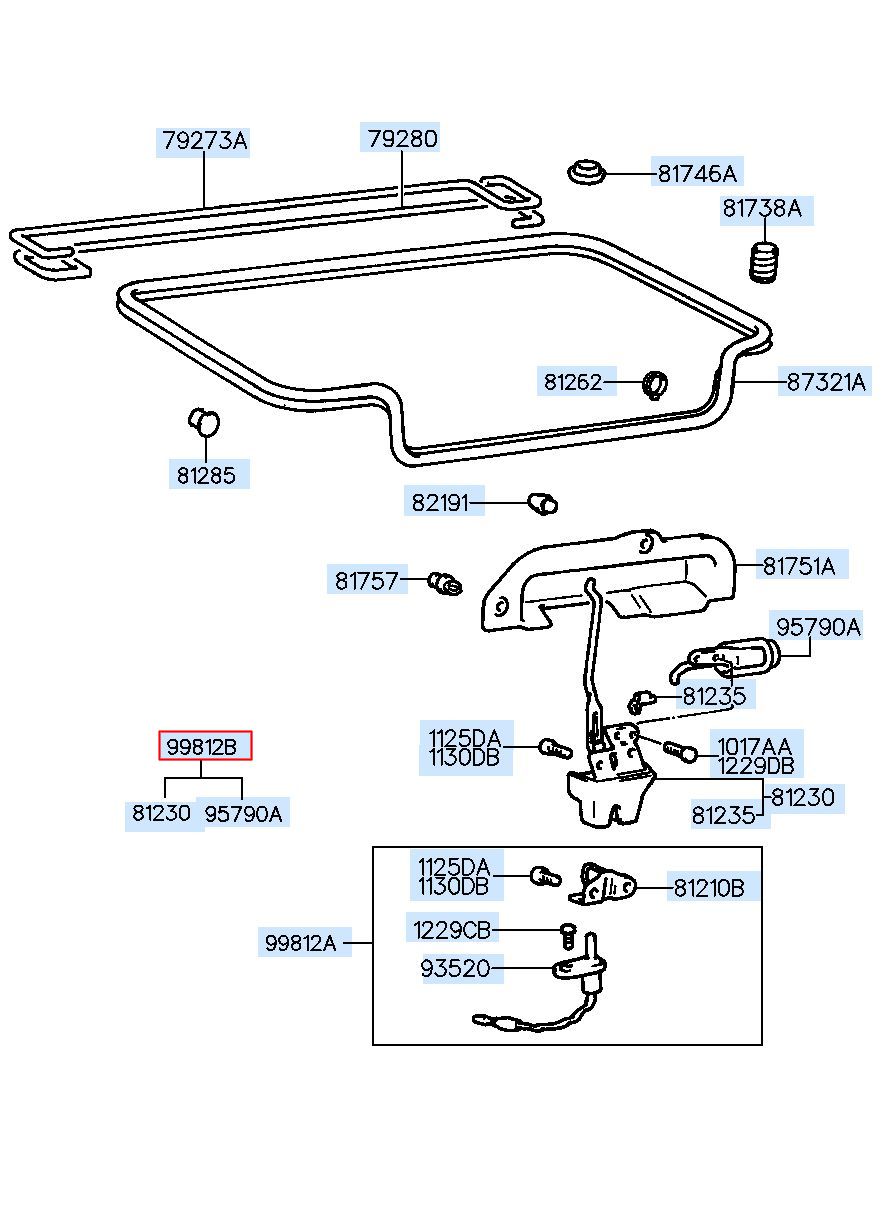 79273A
79280
81746A
81738A
81262
87321A
81285
82191
81757
81751A
95790A
81235
1125DA
1130DB
1017AA
1229DB
99812B
81230
95790A
81230
81235
1125DA
1130DB
81210B
99812A
1229CB
93520