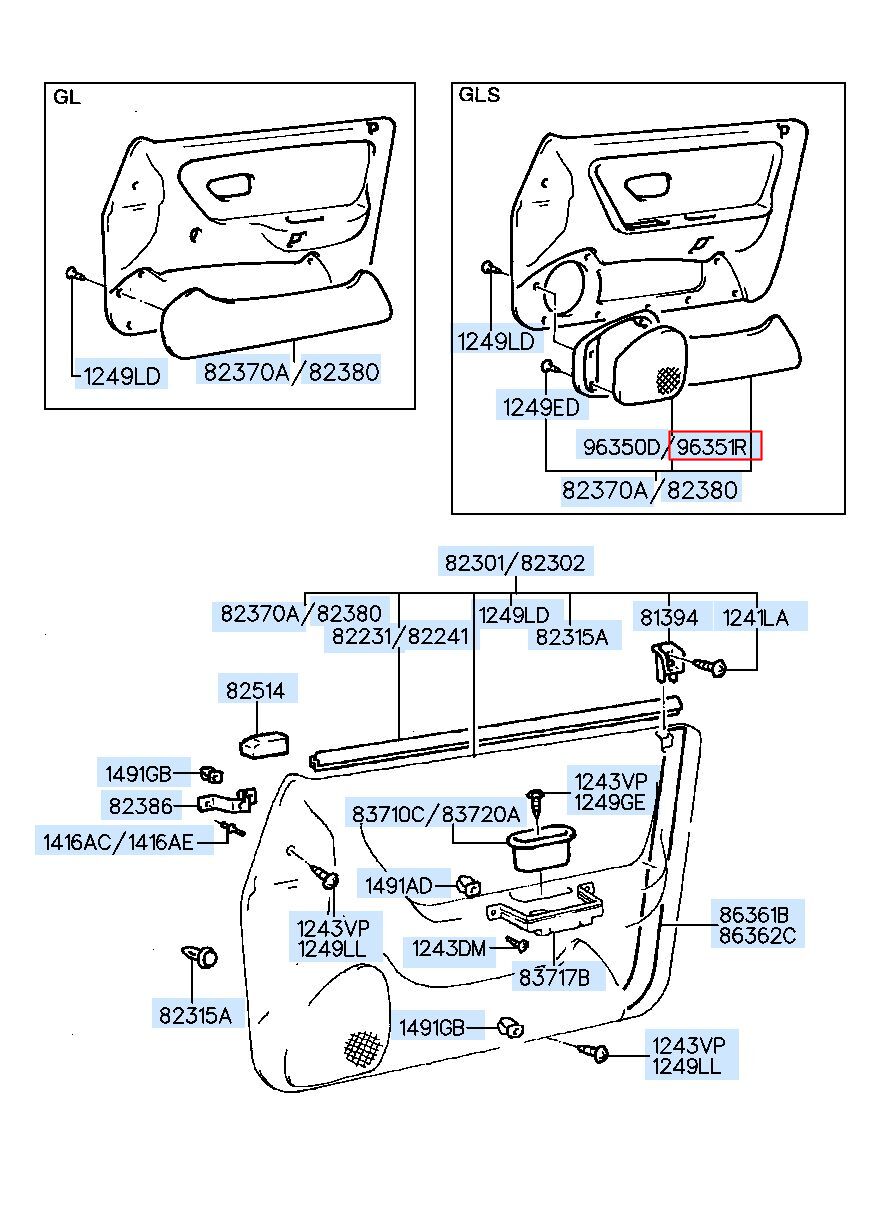 GL

1249LD

82370A/82380

GLS

1249LD

1249ED

96350D/96351R

82370A/82380

82301/82302

82370A/82380

82231/82241

1249LD

82315A

81394

1241LA

82514

1491GB

82386

1416AC/1416AE

1243VP
1249GE

83710C/83720A

1491AD

1243VP
1249LL

1243DM

83717B

86361B
86362C

82315A

1491GB

1243VP
1249LL