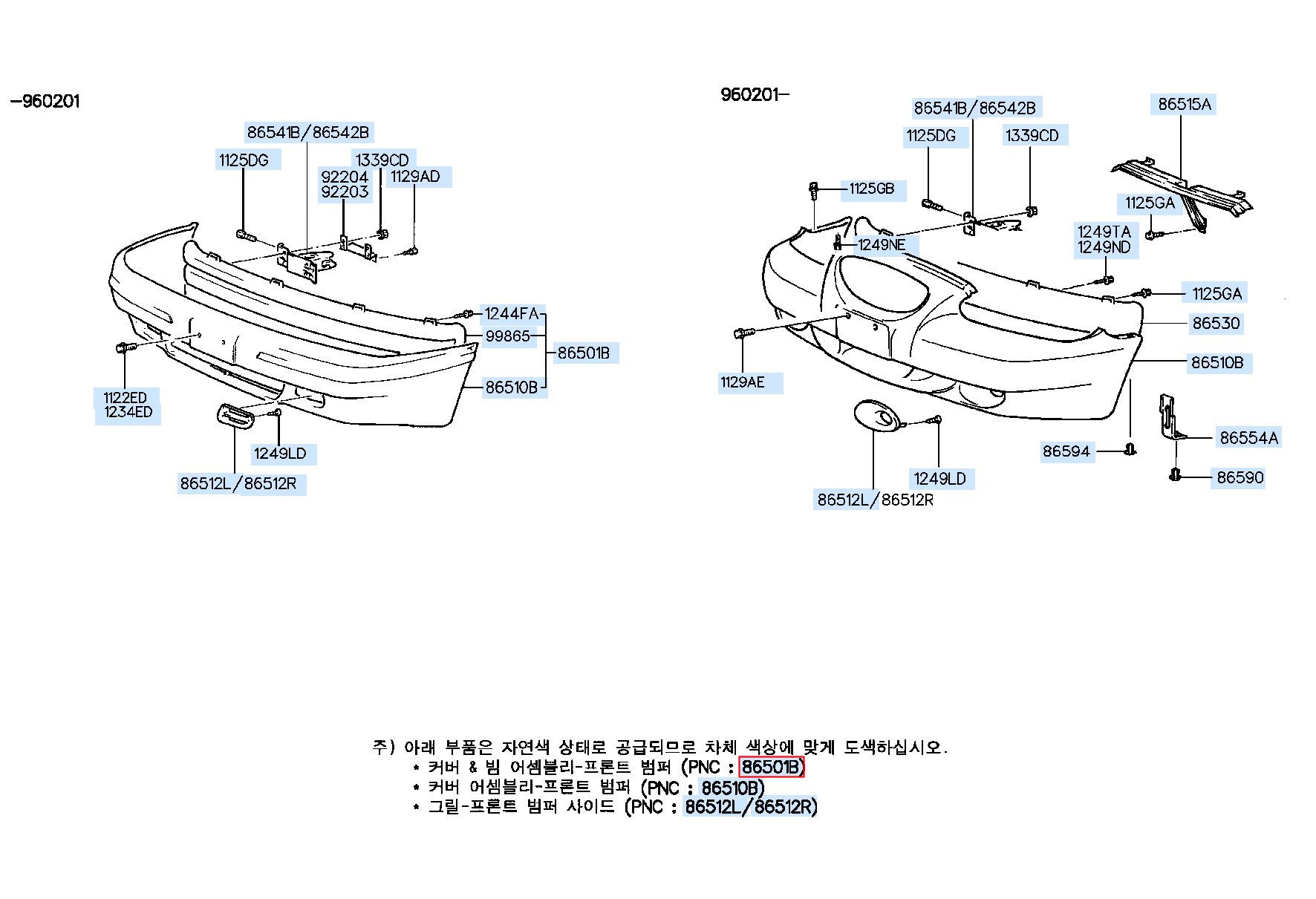 -960201

86541B/86542B
1125DG
1339CD
92204
92203
1129AD
1244FA
99865
86501B
86510B
1122ED
1234ED
1249LD
86512L/86512R

960201-

86541B/86542B
86515A
1125DG
1339CD
1125GB
1125GA
1249NE
1249TA
1249ND
1125GA
86530
86510B
1129AE
86554A
86594
86590
1249LD
86512L/86512R

주) 아래 부품은 자연색 상태로 공급되므로 차체 색상에 맞게 도색하십시오.
* 커버 & 빔 어셈블리-프론트 범퍼 (PNC : 86501B)
* 커버 어셈블리-프론트 범퍼 (PNC : 86510B)
* 그릴-프론트 범퍼 사이드 (PNC : 86512L/86512R)