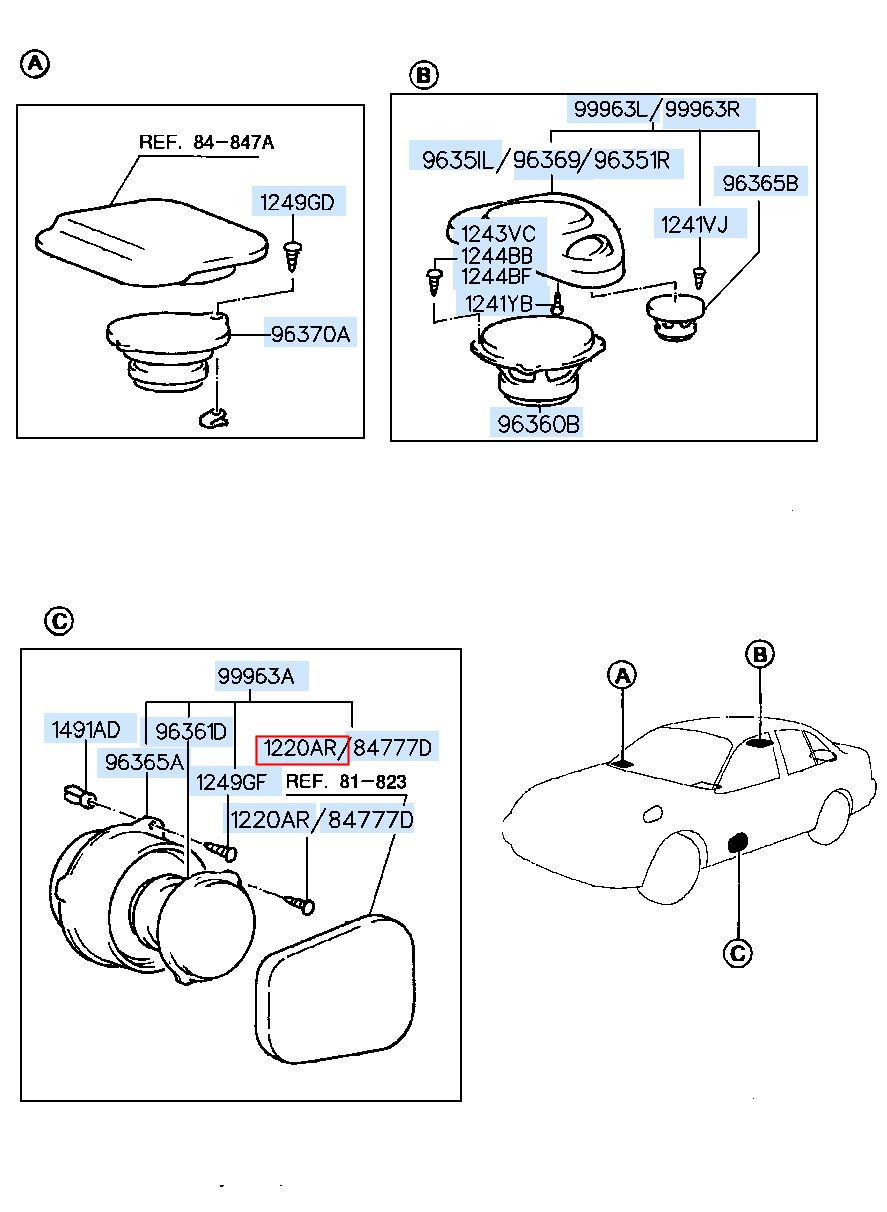 A

REF. 84-847A

1249GD

96370A

B

99963L/99963R

9635IL/96369/96351R

96365B

1243VC
1244BB
1244BF

1241VJ

1241YB

96360B

C

99963A

1491AD

96361D

1220AR/84777D

96365A

1249GF

REF. 81-823

1220AR/84777D

A

B

C