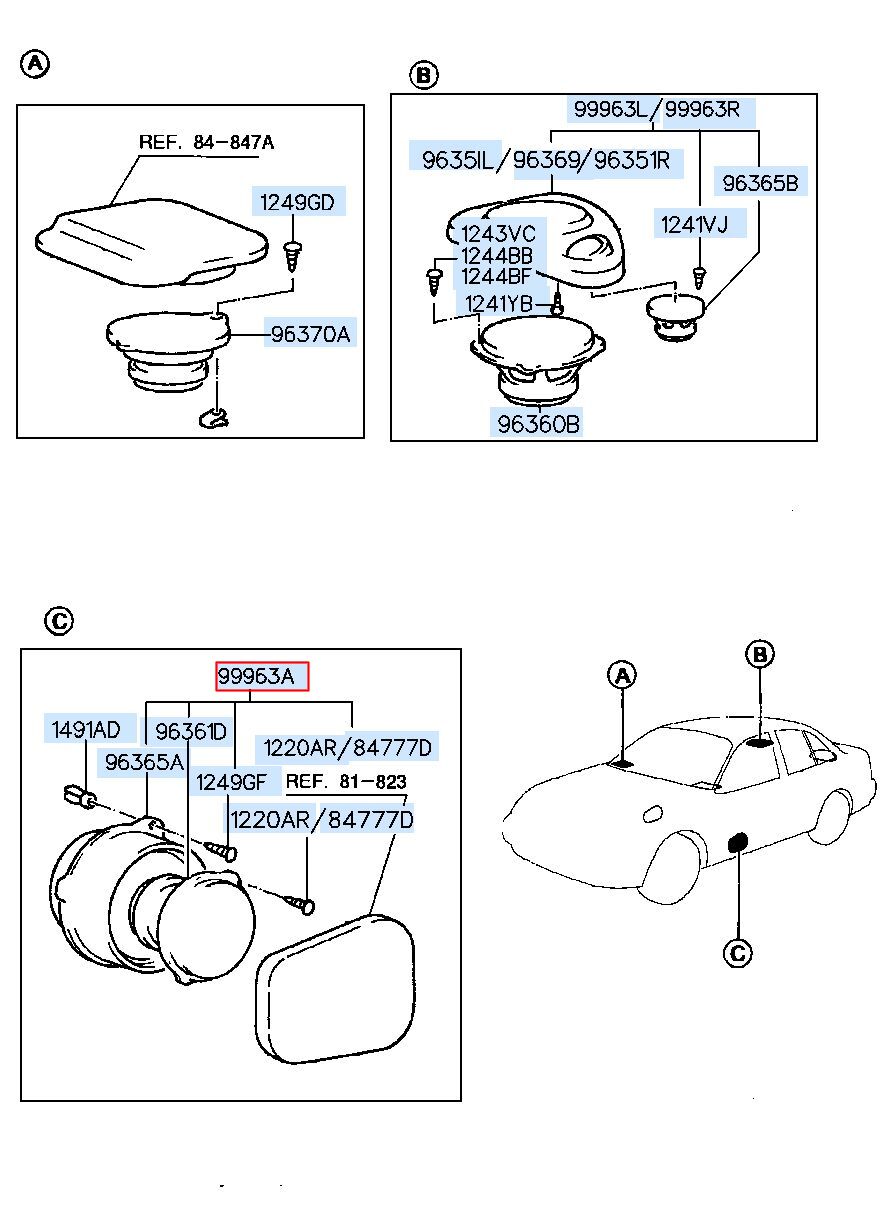 A

REF. 84-847A

1249GD

96370A

B

99963L/99963R

9635IL/96369/96351R

96365B

1243VC

1244BB

1244BF

1241VJ

1241YB

96360B

C

99963A

1491AD

96361D

96365A

1220AR/84777D

1249GF

REF. 81-823

1220AR/84777D

A

B

C