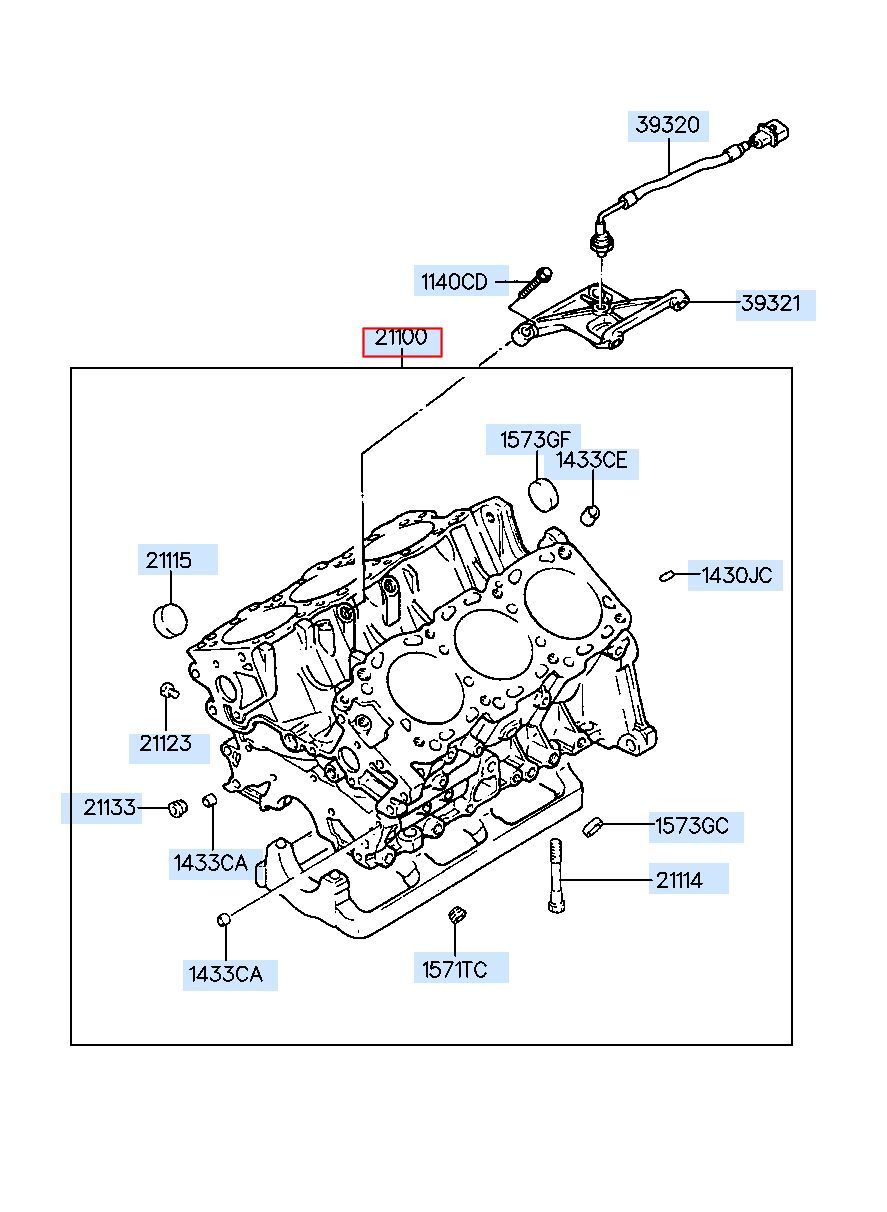 39320

1140CD

39321

21100

1573GF

1433CE

21115

1430JC

21123

21133

1433CA

1573GC

21114

1433CA

1571TC