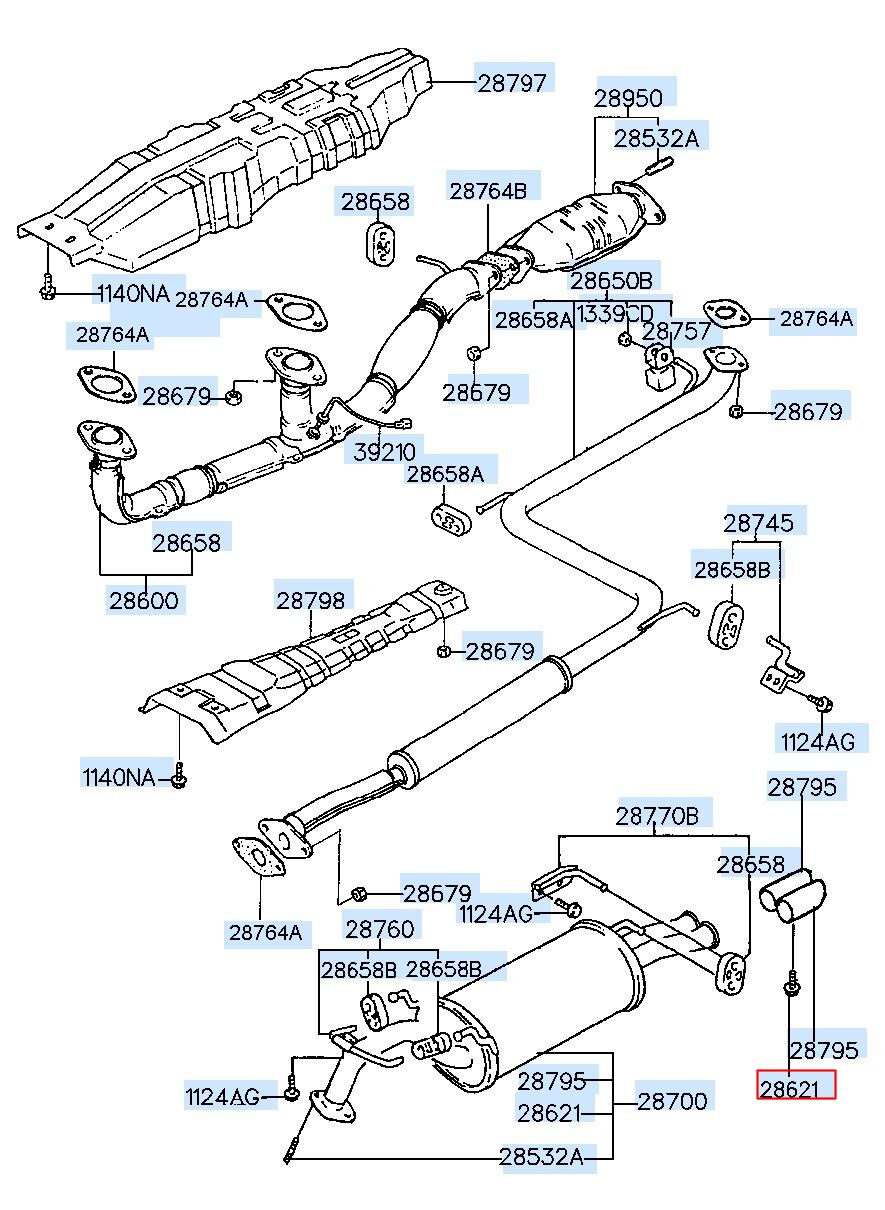 28797
28950
28532A
28658
28764B
1140NA
28764A
28650B
28658A
1339CD
28757
28764A
28764A
28679
28679
28679
39210
28658A
28658
28600
28745
28658B
28798
28679
1124AG
1140NA
28795
28770B
28658
28679
1124AG
28764A
28760
28658B
28658B
28795
1124AG
28795
28621
28700
28621
28532A