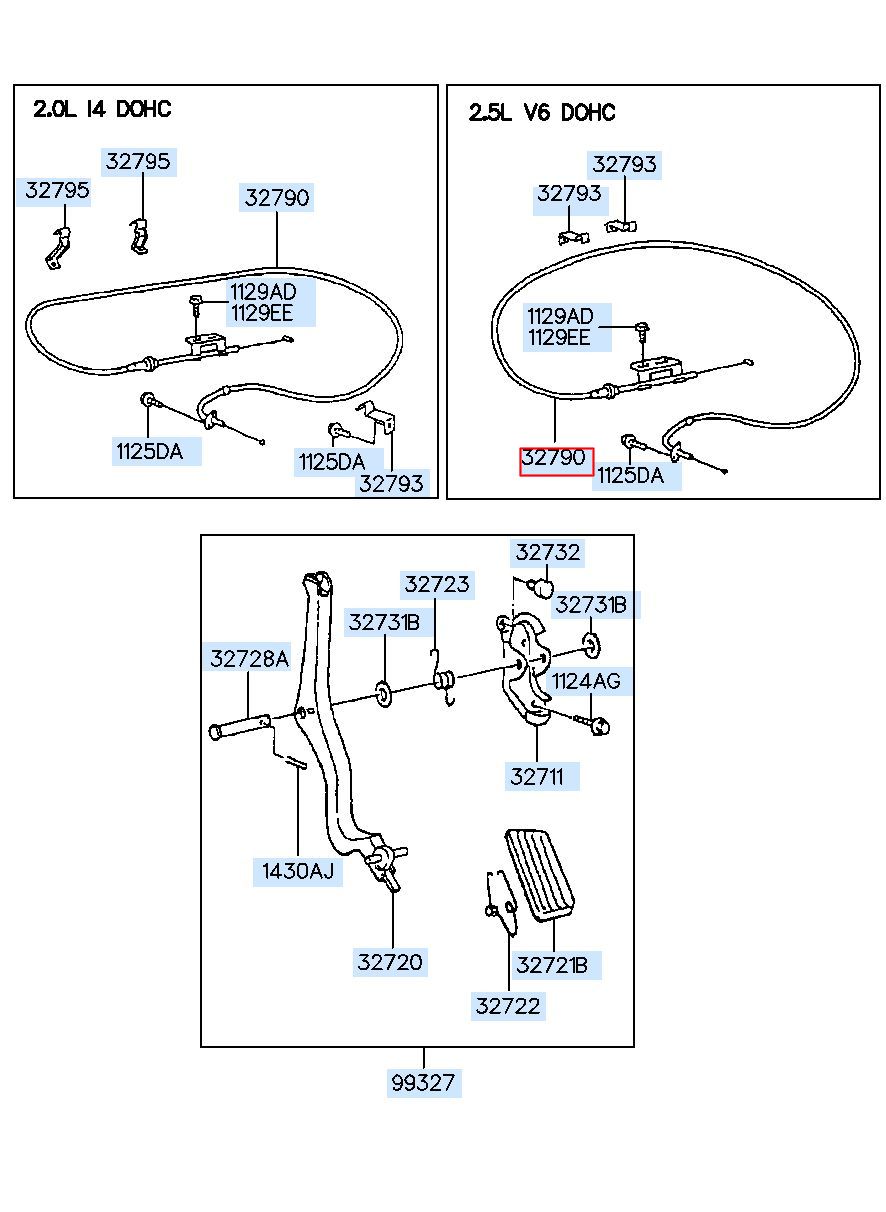 2.0L I4 DOHC

32795
32795
32790
1129AD
1129EE
1125DA
1125DA
32793

2.5L V6 DOHC

32793
32793
1129AD
1129EE
32790
1125DA

32732
32723
32731B
32731B
32728A
1124AG
32711
1430AJ
32720
32721B
32722
99327