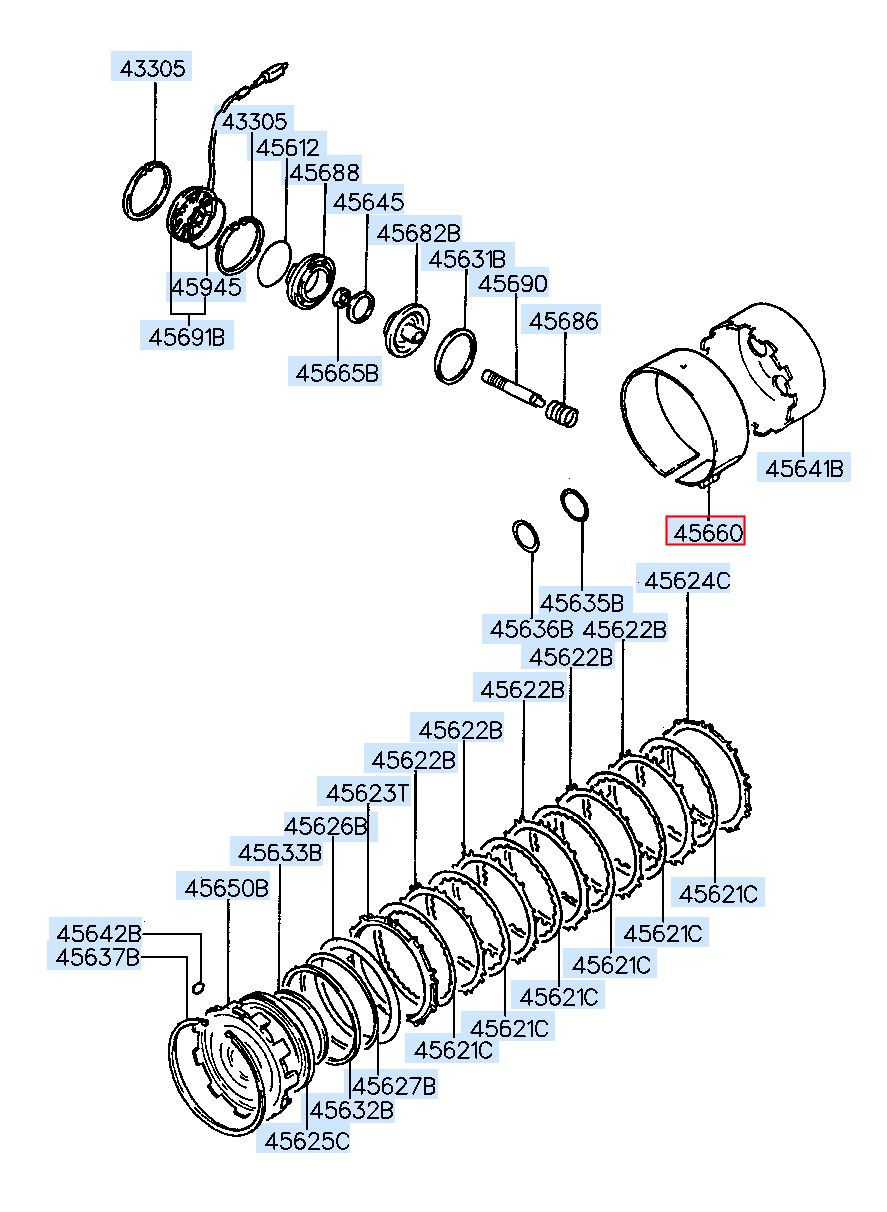 43305
43305
45612
45688
45645
45682B
45631B
45690
45686
45945
45691B
45665B
45641B
45660
45624C
45635B
45636B
45622B
45622B
45622B
45622B
45622B
45623T
45626B
45633B
45650B
45642B
45637B
45621C
45621C
45621C
45621C
45621C
45621C
45627B
45632B
45625C