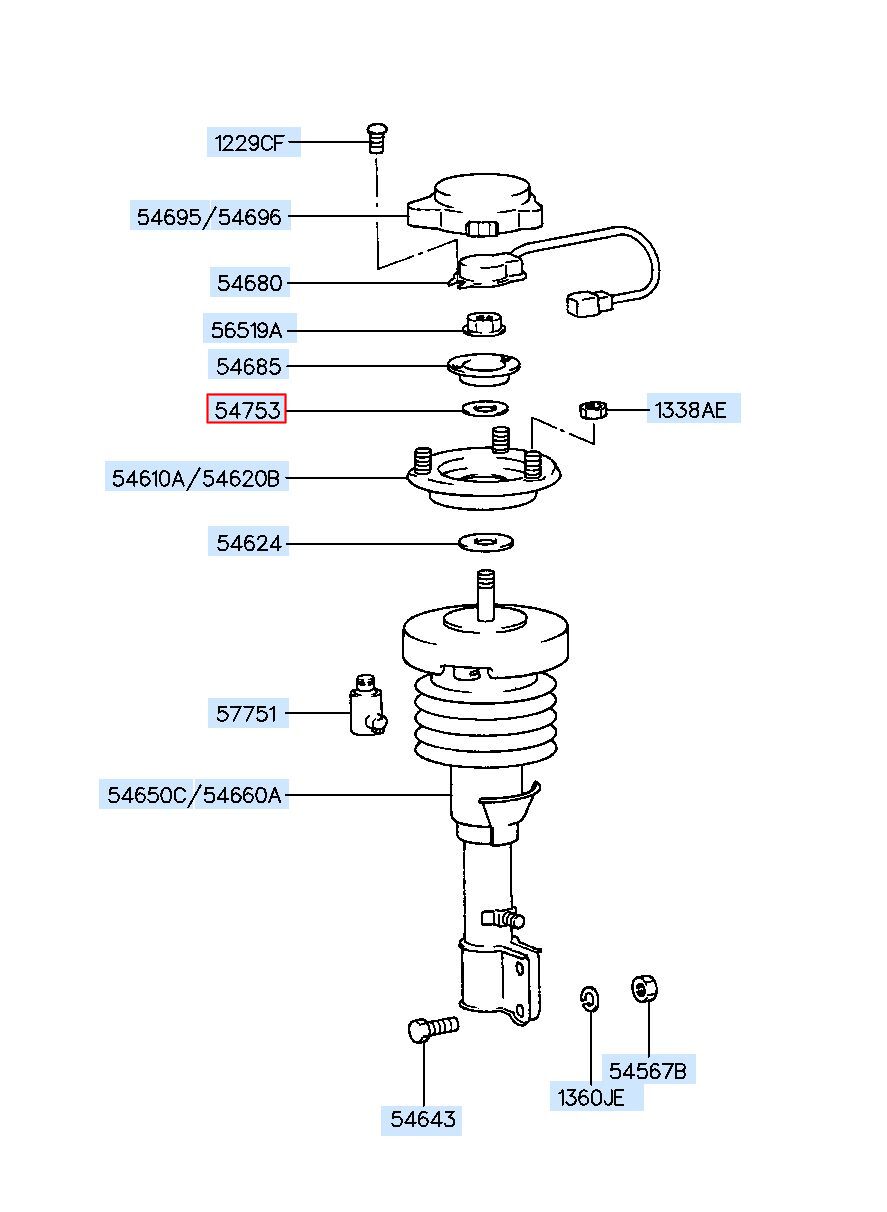 1229CF
54695/54696
54680
56519A
54685
54753
1338AE
54610A/54620B
54624
57751
54650C/54660A
54567B
1360JE
54643