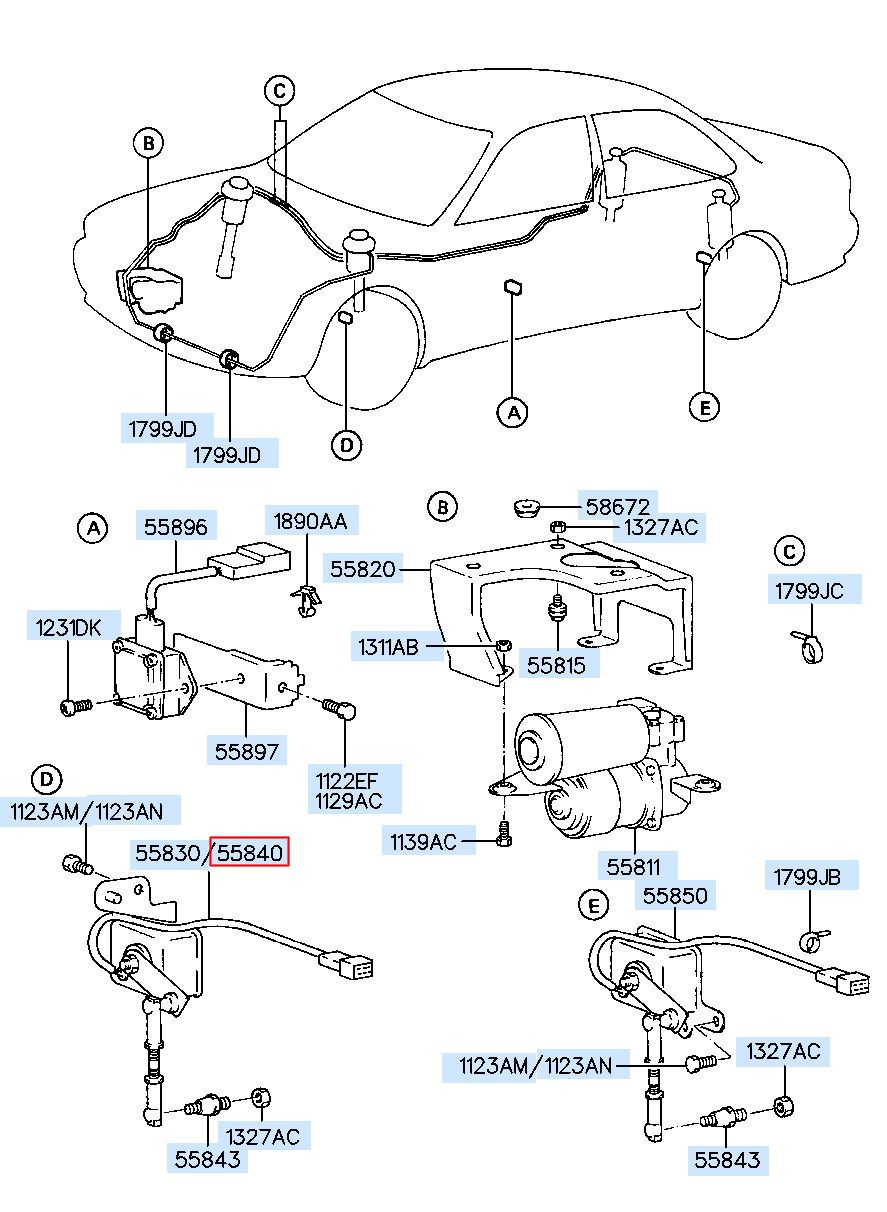 C
B
1799JD
1799JD
D
A
E

A
55896
1890AA
1231DK
55897
1122EF
1129AC

B
58672
1327AC
55820
1311AB
55815
1139AC
55811

C
1799JC

D
1123AM/1123AN
55830/55840
55843
1327AC

E
55850
1799JB
1123AM/1123AN
1327AC
55843