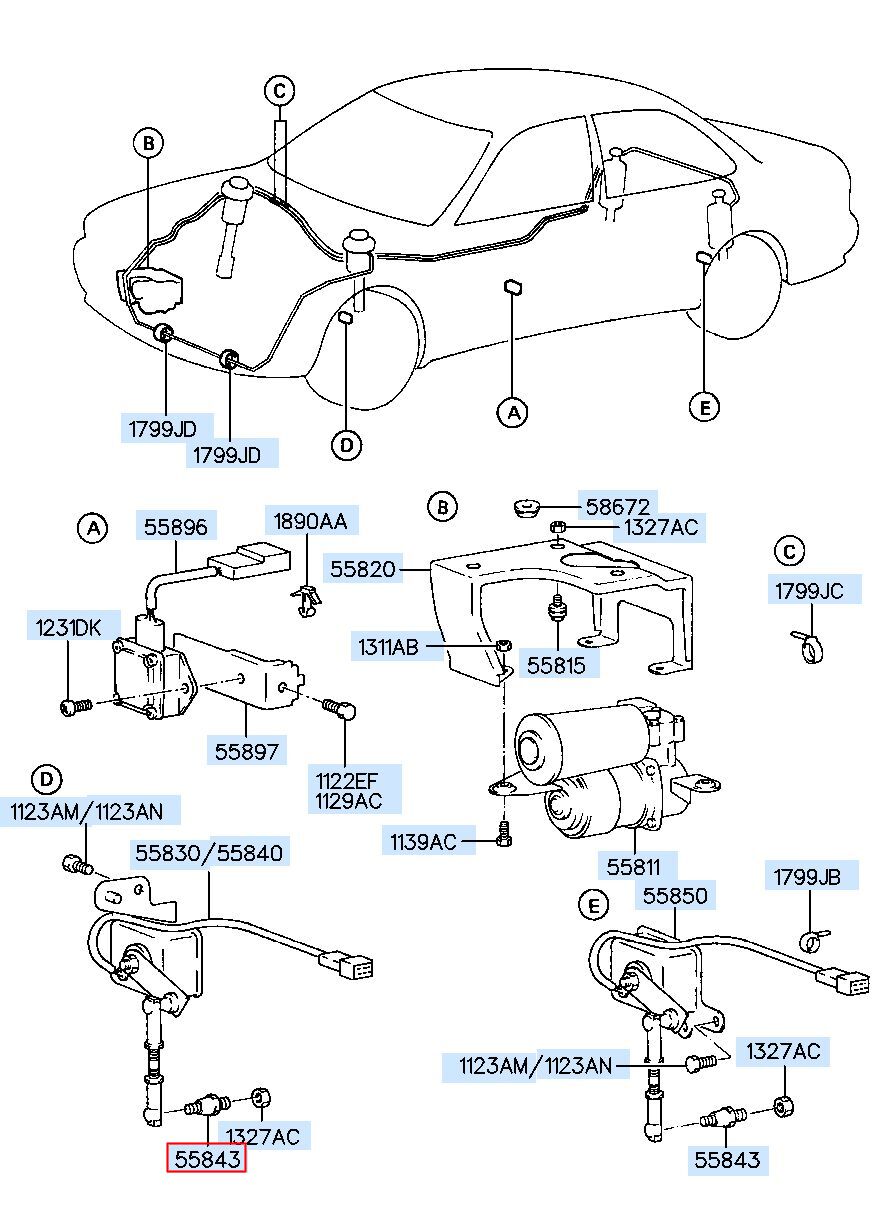 C
B
1799JD
1799JD
D
A
E

A
55896
1890AA
1231DK
55897
1122EF
1129AC

B
58672
1327AC
55820
1311AB
55815
1139AC
55811

C
1799JC

D
1123AM/1123AN
55830/55840
1327AC
55843

E
55850
1799JB
1123AM/1123AN
1327AC
55843