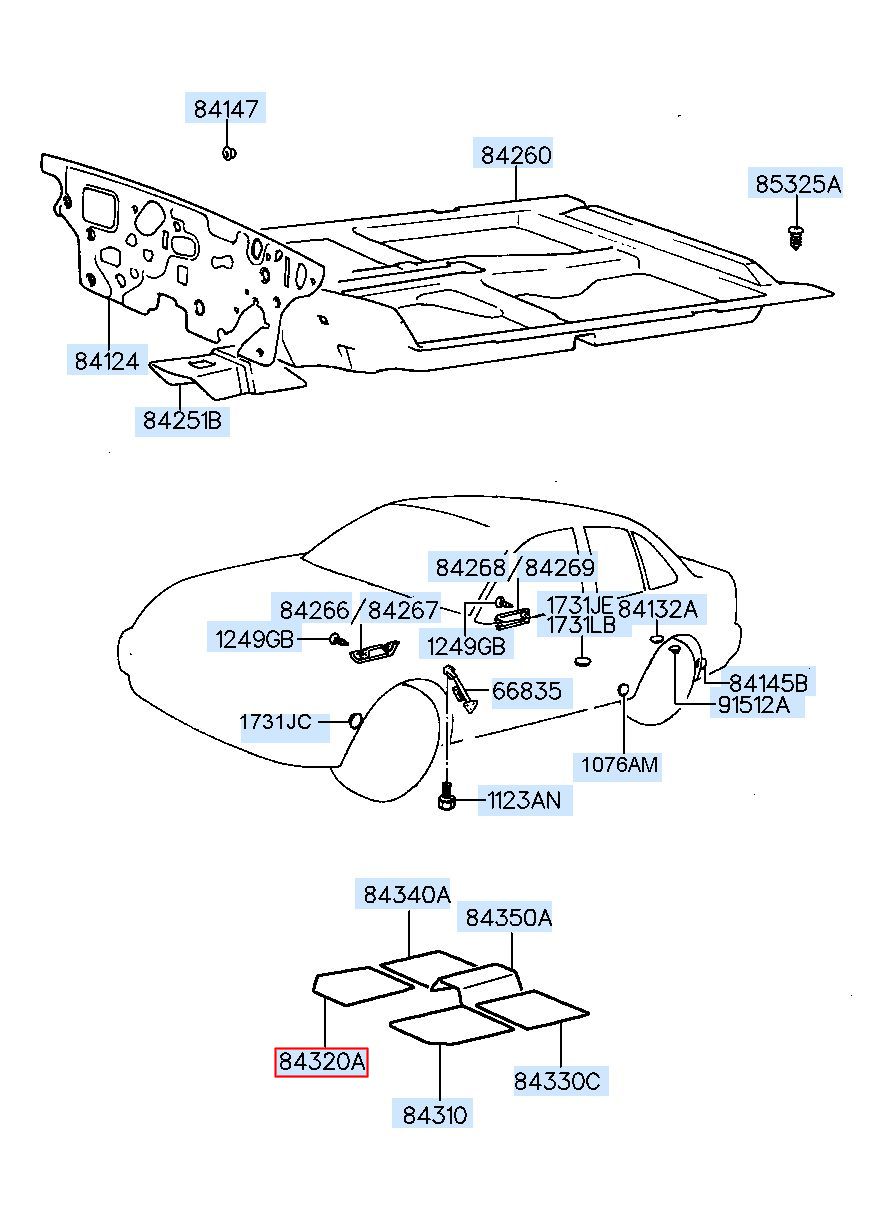 84147
84260
85325A
84124
84251B
84268/84269
84266/84267
1731JE
1731LB
84132A
1249GB
1249GB
66835
84145B
91512A
1731JC
1076AM
1123AN
84340A
84350A
84320A
84330C
84310