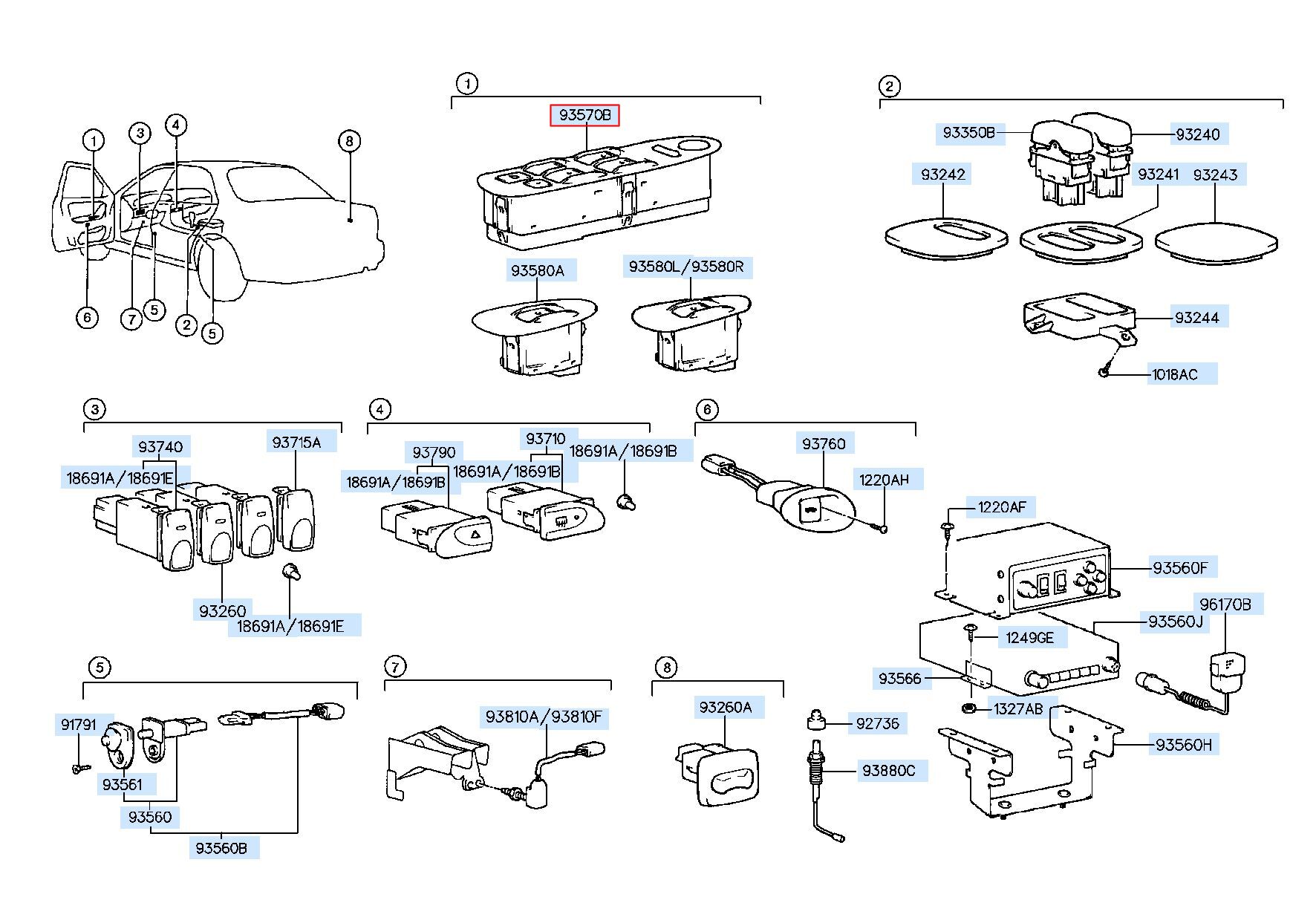 1
3
4
8
6
7
5
2
5

1
93570B
93580A
93580L/93580R

2
93350B
93240
93242
93241
93243
93244
1018AC

3
93740
93715A
18691A/18691E
93260
18691A/18691E

4
93790
93710
18691A/18691B
18691A/18691B
18691A/18691B

6
93760
1220AH

1220AF
93560F
96170B
93560J
1249GE
93566
1327AB
93560H

5
91791
93561
93560
93560B

7
93810A/93810F

8
93260A
92736
93880C