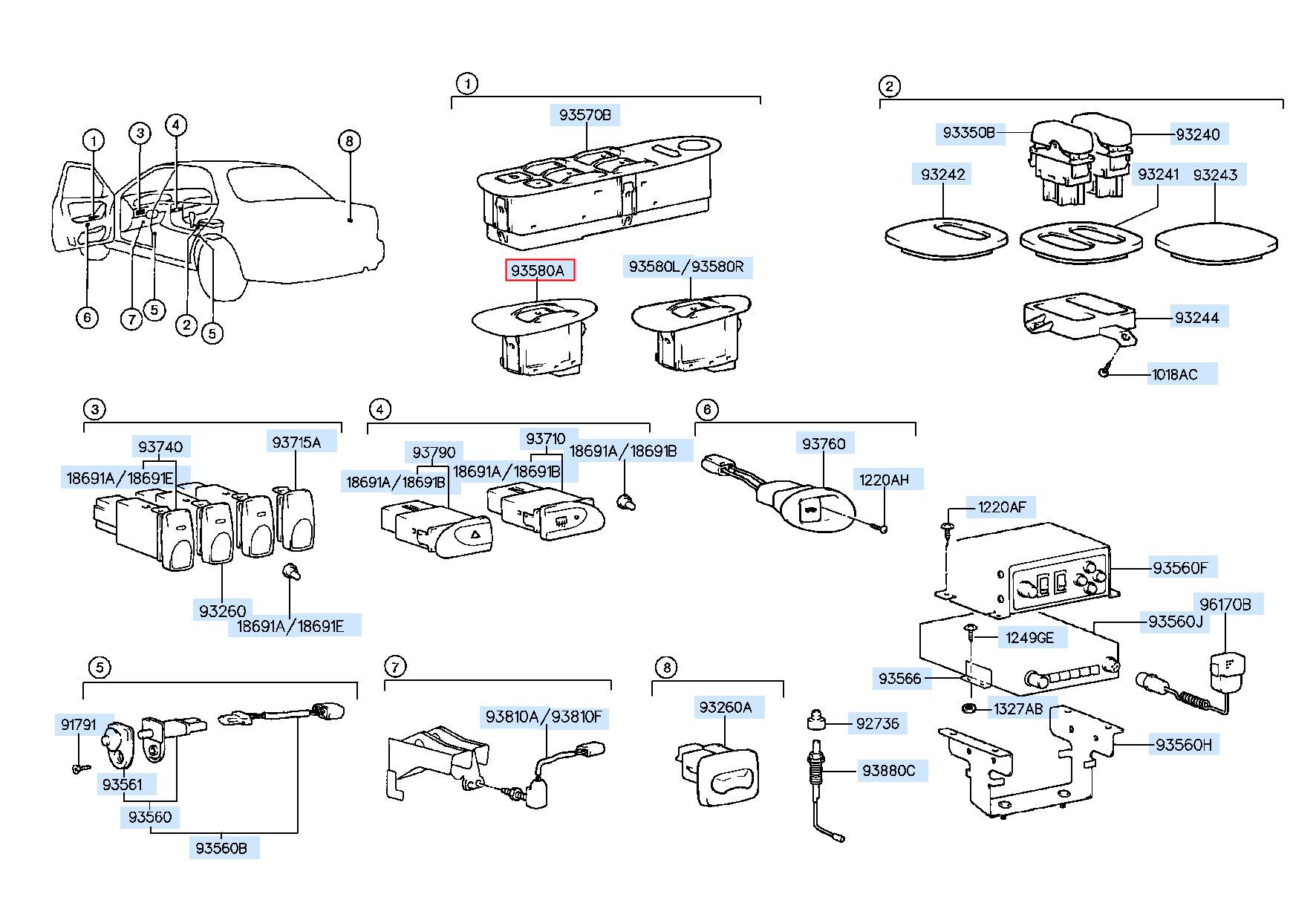 1
3
4
8
6
7
5
2
5

1
93570B
93580A
93580L/93580R

2
93350B
93240
93242
93241
93243
93244
1018AC

3
93740
93715A
18691A/18691E
93260
18691A/18691E

4
93790
93710
18691A/18691B
18691A/18691B
18691A/18691B

6
93760
1220AH

1220AF
93560F
96170B
93560J
1249GE
93566
1327AB
93560H

5
91791
93561
93560
93560B

7
93810A/93810F

8
93260A
92736
93880C