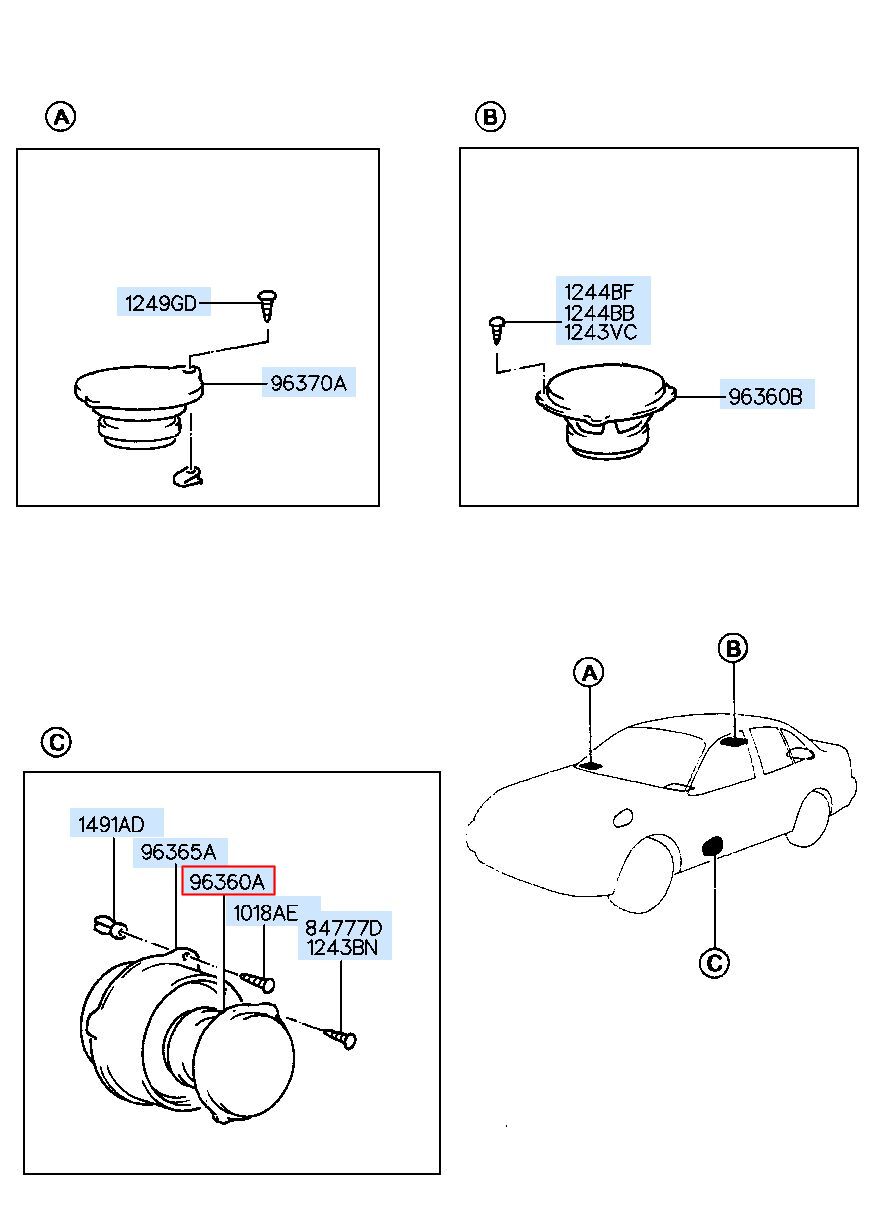 A

1249GD

96370A

B

1244BF
1244BB
1243VC

96360B

C

1491AD

96365A

96360A

1018AE

84777D
1243BN

A

B

C