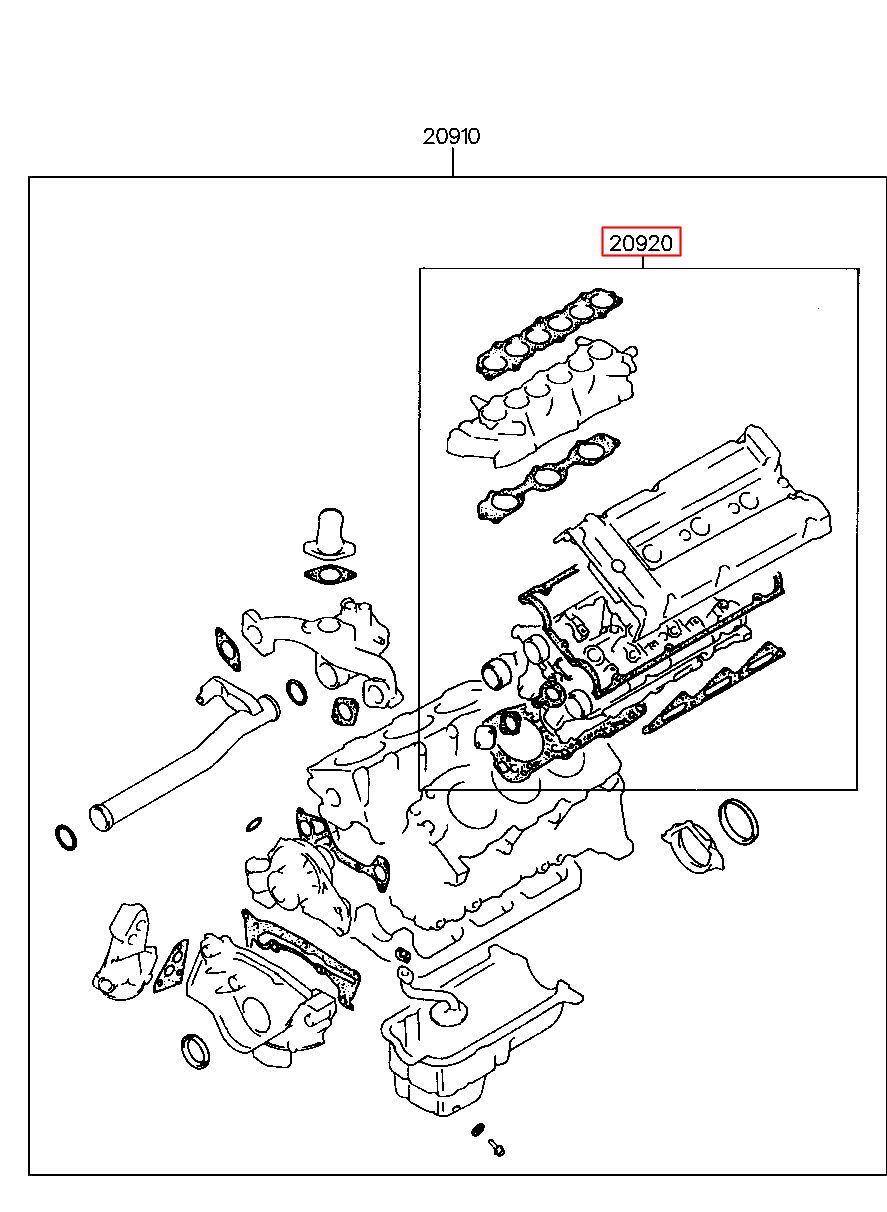 20910

20920