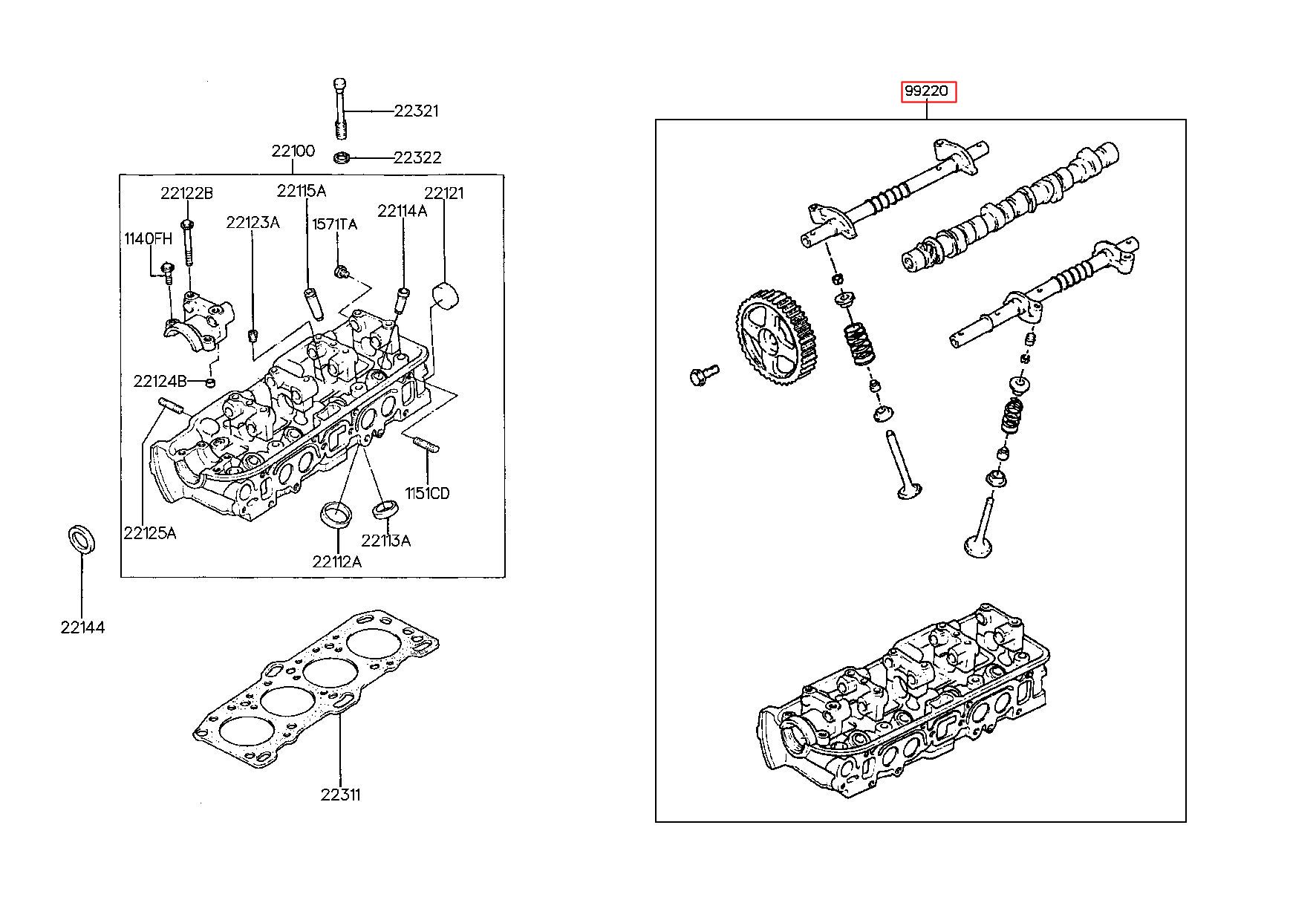 22321
22100
22322
22122B
22115A
22121
22123A
1571TA
22114A
1140FH
22124B
1151CD
22125A
22113A
22112A
22144
22311
99220