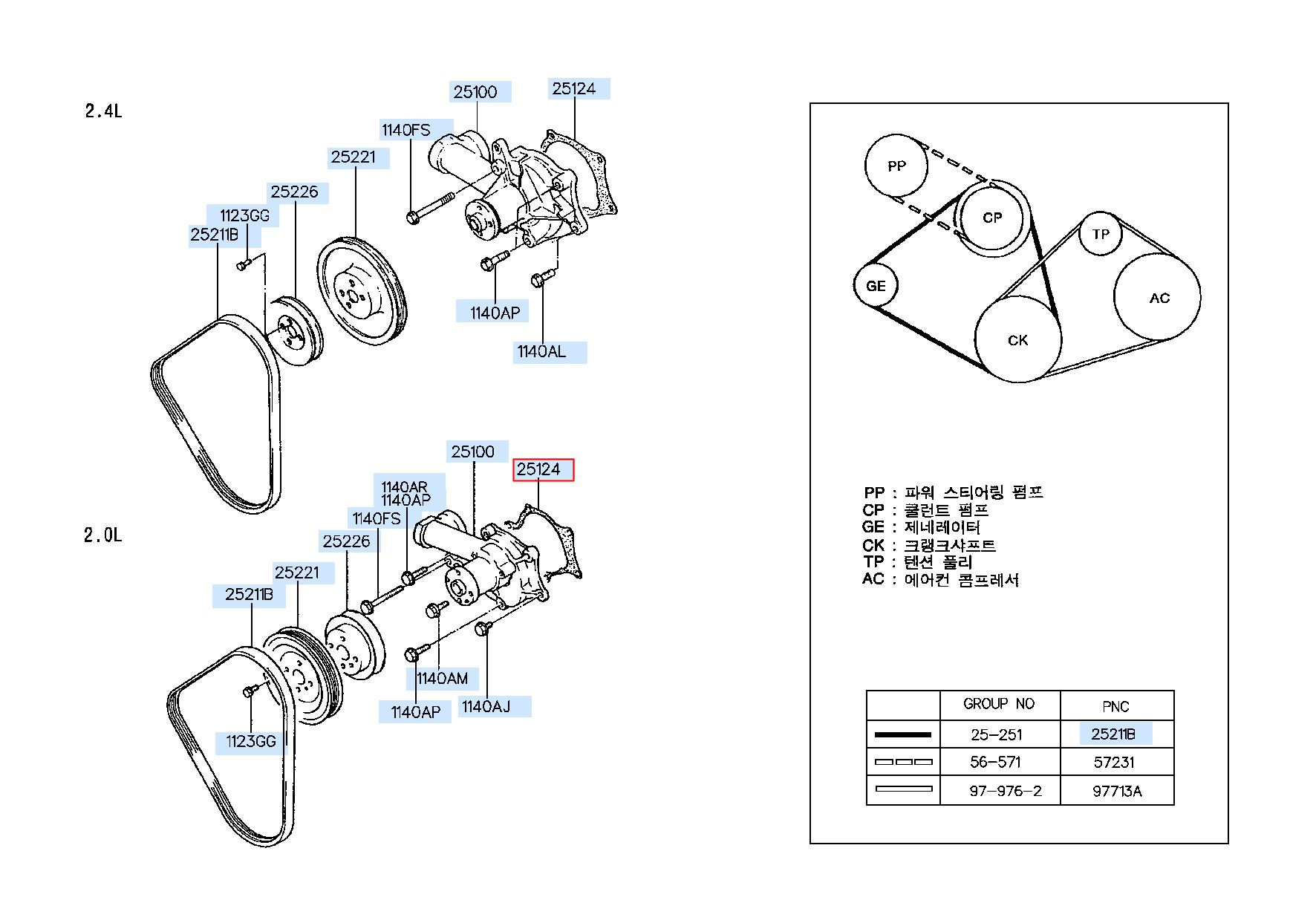 2.4L

25100
25124
1140FS
25221
25226
1123GG
25211B
1140AP
1140AL

2.0L

25100
25124
1140AR
1140AP
1140FS
25226
25221
25211B
1140AM
1140AP
1140AJ
1123GG

PP
CP
TP
GE
AC
CK

PP : 파워 스티어링 펌프
CP : 쿨런트 펌프
GE : 제네레이터
CK : 크랭크샤프트
TP : 텐션 풀리
AC : 에어컨 콤프레서

| | GROUP NO | PNC |
|---|---|---|
| | 25-251 | 25211B |
| | 56-571 | 57231 |
| | 97-976-2 | 97713A |