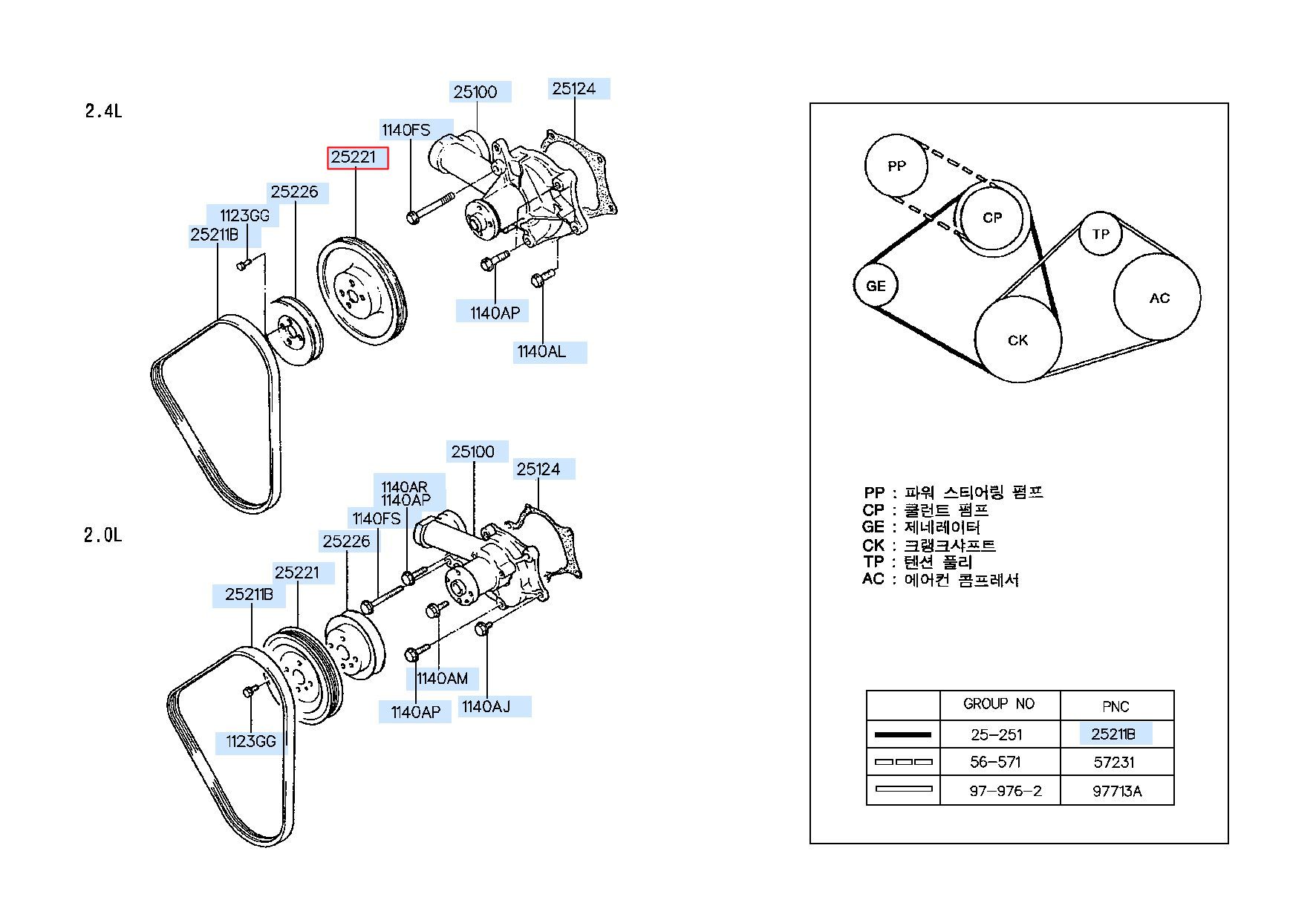 2.4L

25100
25124
1140FS
25221
25226
1123GG
25211B
1140AP
1140AL

2.0L

25100
25124
1140AR
1140AP
1140FS
25226
25221
25211B
1140AM
1140AP
1140AJ
1123GG

PP
CP
TP
GE
AC
CK

PP : 파워 스티어링 펌프
CP : 쿨런트 펌프
GE : 제네레이터
CK : 크랭크샤프트
TP : 텐션 풀리
AC : 에어컨 콤프레서

| | GROUP NO | PNC |
|---|---|---|
| | 25-251 | 25211B |
| | 56-571 | 57231 |
| | 97-976-2 | 97713A |