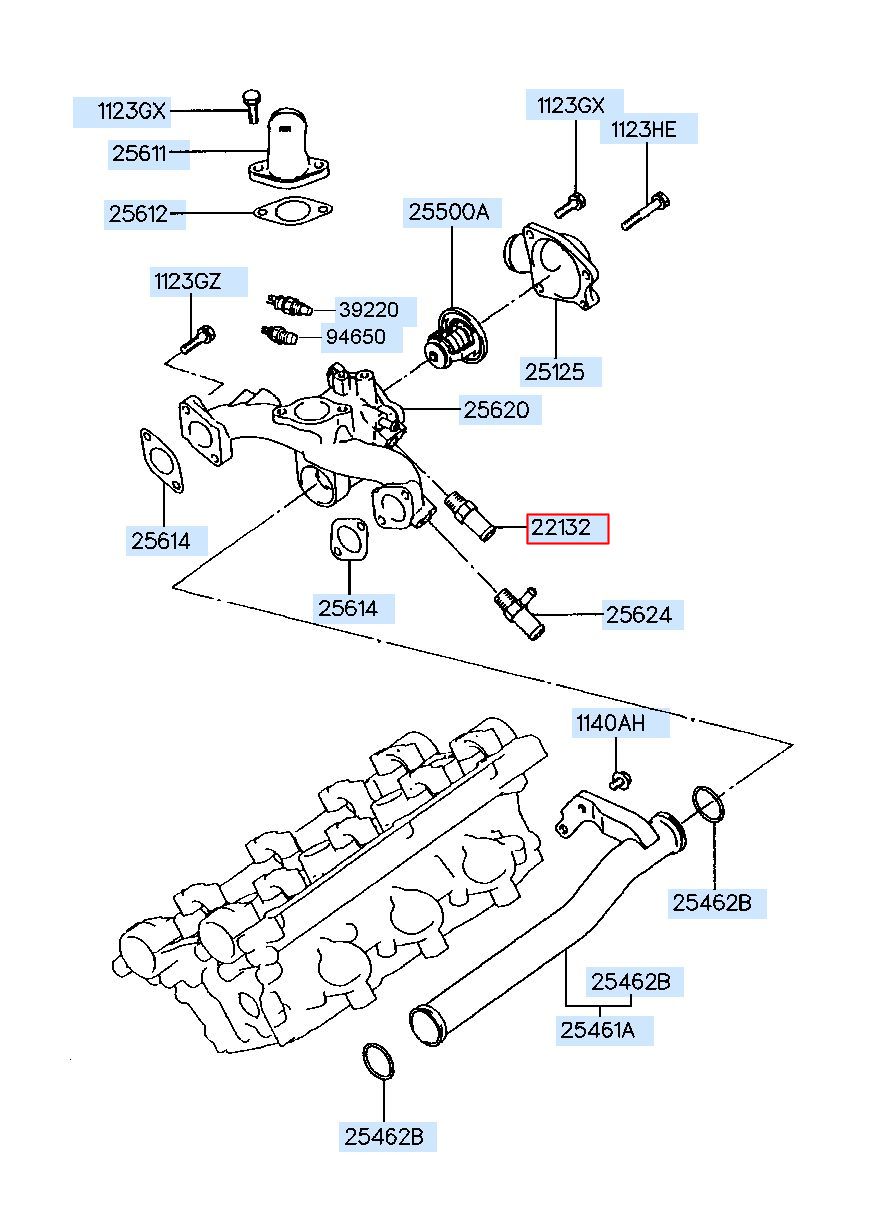 1123GX
25611
25612
1123GX
1123HE
25500A
1123GZ
39220
94650
25125
25620
25614
22132
25614
25624
1140AH
25462B
25462B
25461A
25462B