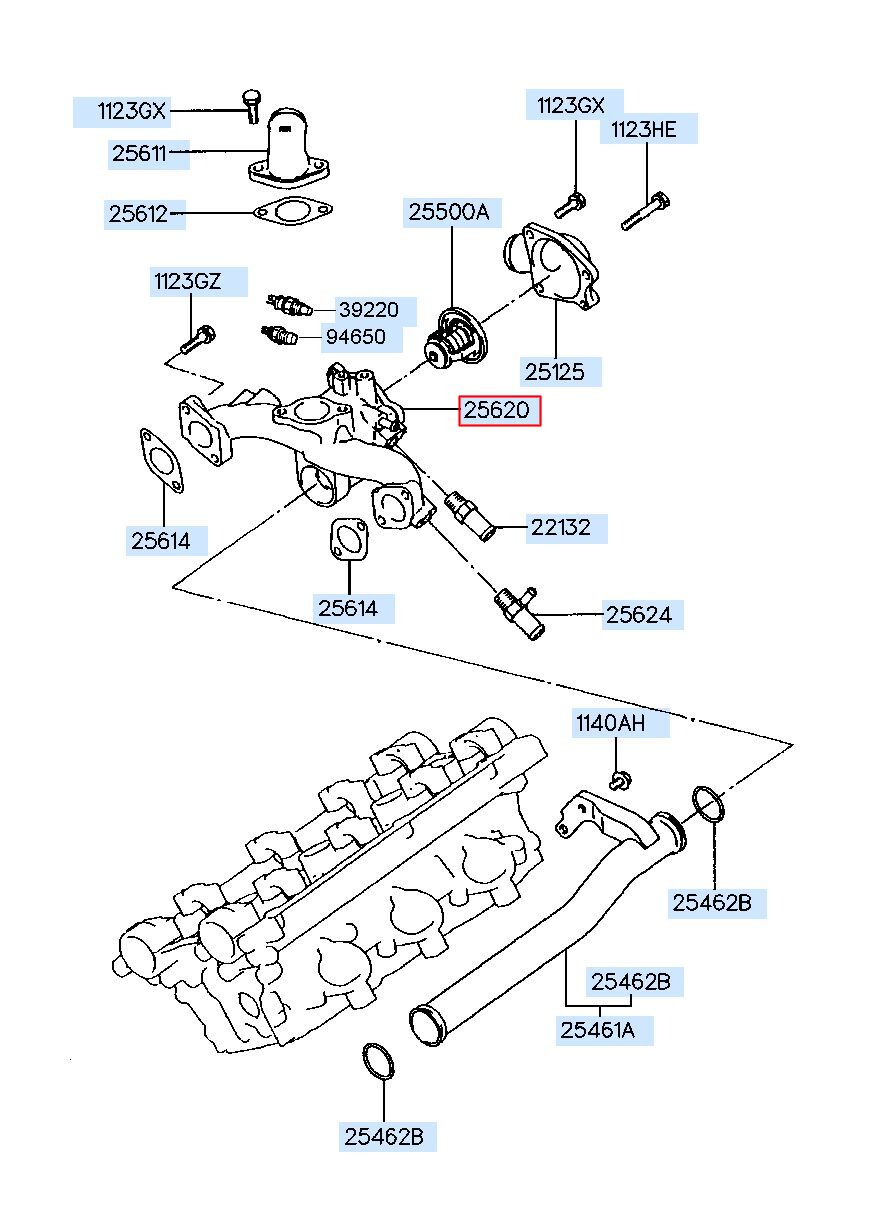 1123GX
25611
25612
1123GX
1123HE
25500A
1123GZ
39220
94650
25125
25620
25614
22132
25614
25624
1140AH
25462B
25462B
25461A
25462B