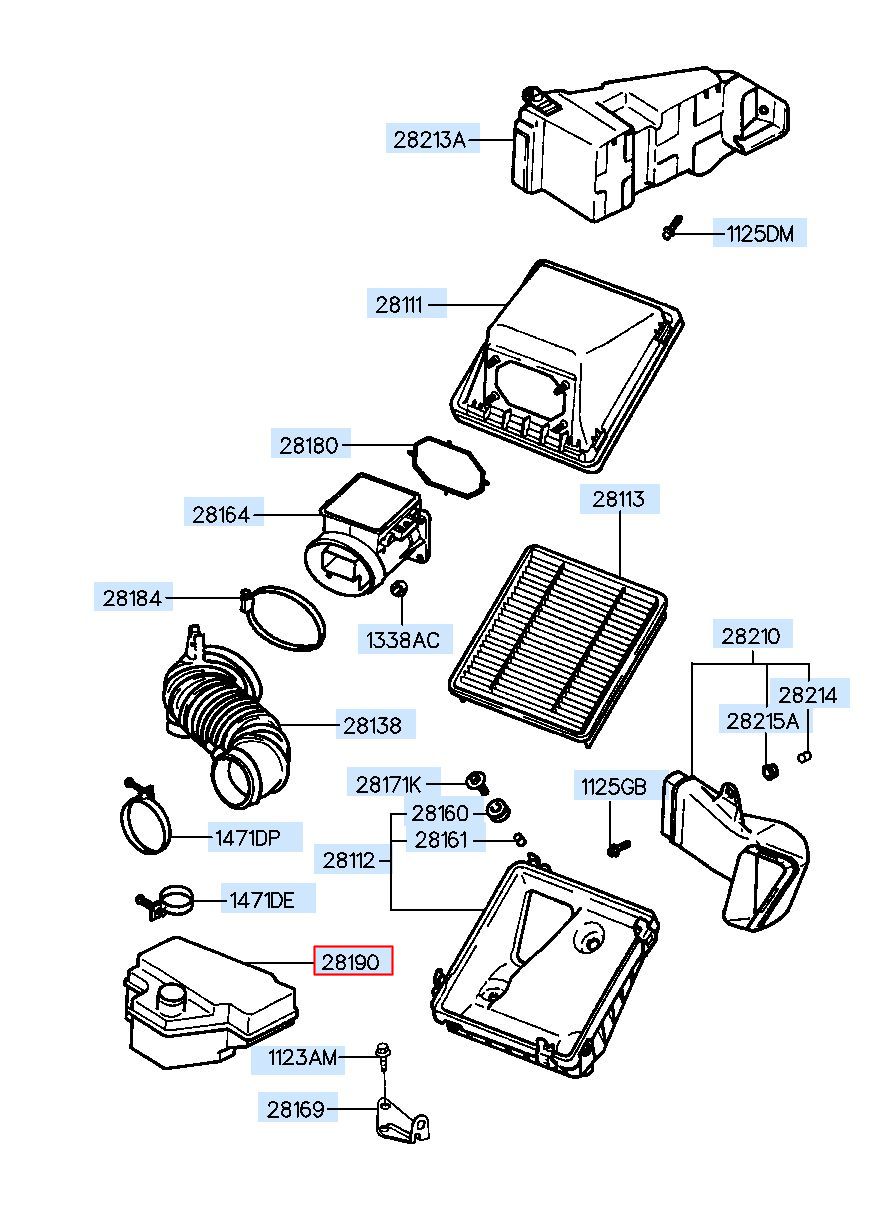 28213A
1125DM
28111
28180
28164
28113
28184
1338AC
28210
28214
28215A
28138
28171K
1125GB
28160
28161
28112
1471DP
1471DE
28190
1123AM
28169