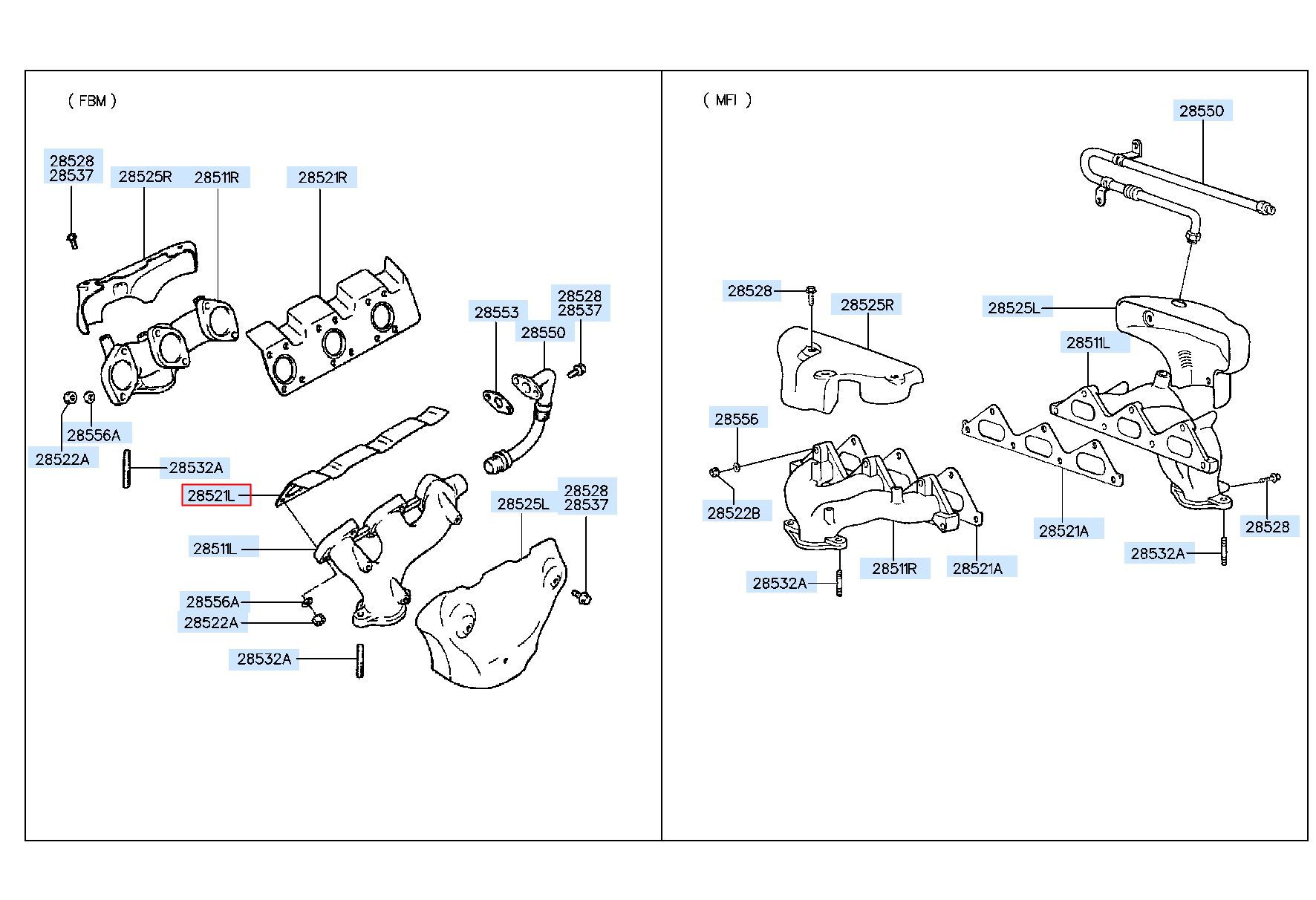 ( FBM )

28528
28537
28525R
28511R
28521R
28553
28528
28537
28550
28556A
28522A
28532A
28521L
28525L
28528
28537
28511L
28556A
28522A
28532A

( MFI )

28550
28528
28525R
28525L
28511L
28556
28522B
28521A
28528
28532A
28511R
28521A
28532A