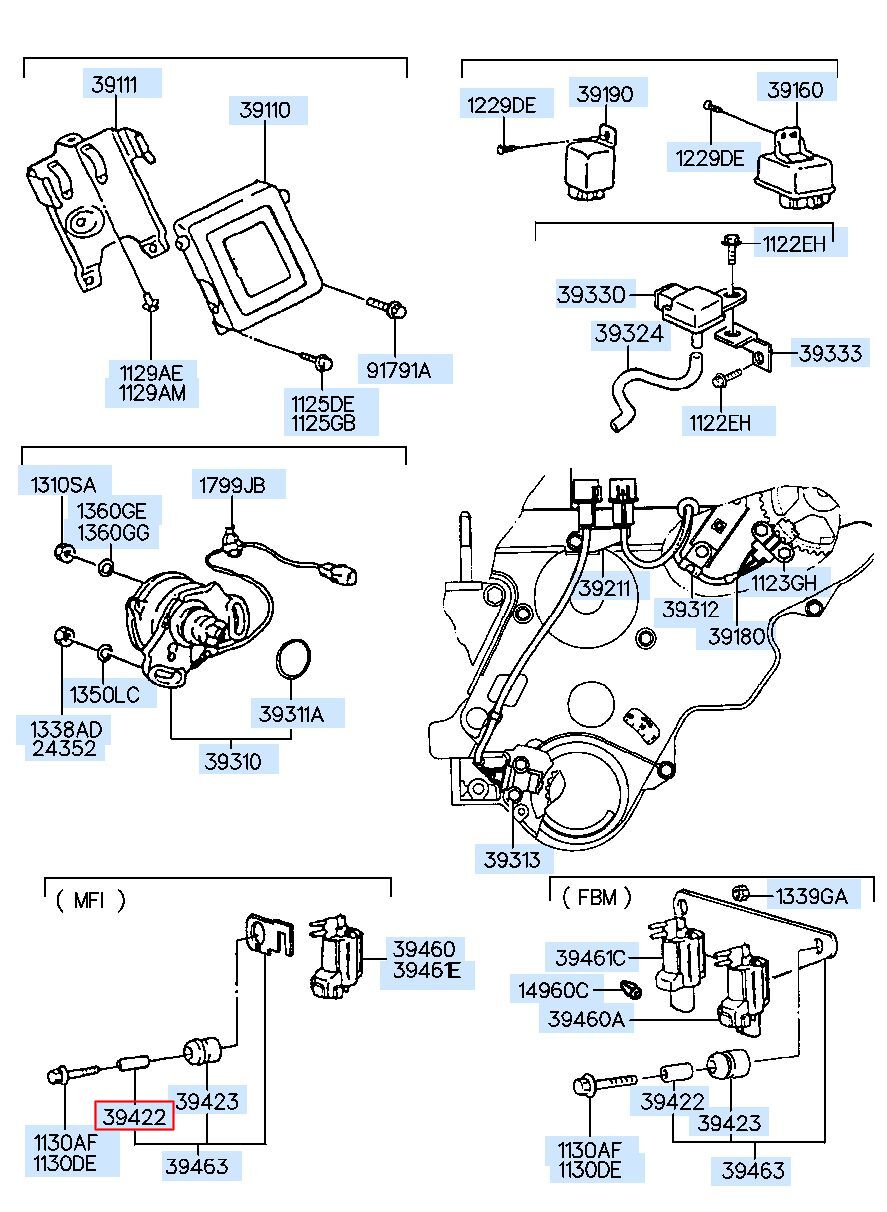 39111
39110
1129AE
1129AM
1125DE
1125GB
91791A
1229DE
39190
39160
1229DE
1122EH
39330
39324
39333
1122EH
1310SA
1360GE
1360GG
1799JB
1350LC
1338AD
24352
39311A
39310
39211
39312
1123GH
39180
39313
( MFI )
39460
39461E
39423
39422
1130AF
1130DE
39463
( FBM )
1339GA
39461C
14960C
39460A
39422
39423
1130AF
1130DE
39463