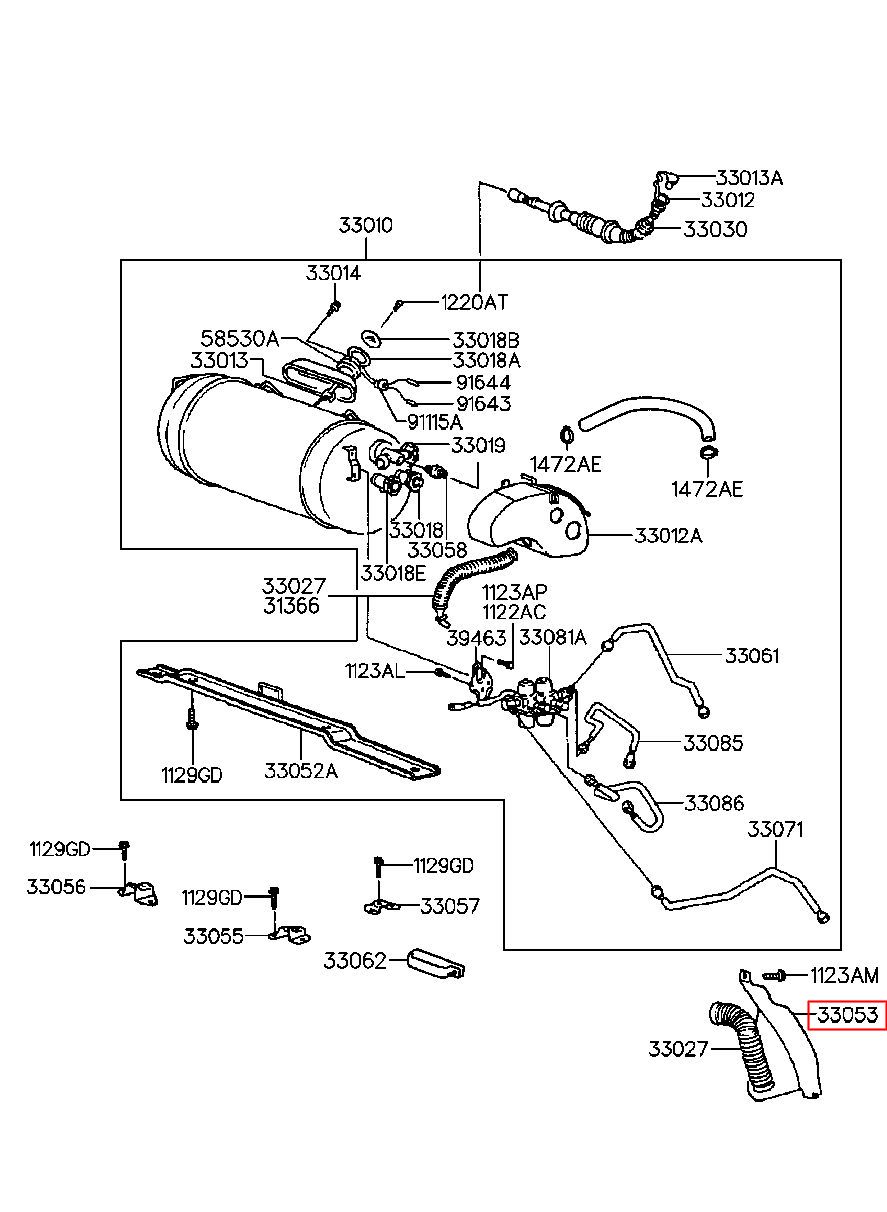 33013A
33012
33030
33010
33014
1220AT
58530A
33018B
33013
33018A
91644
91643
91115A
33019
1472AE
1472AE
33018
33058
33012A
33018E
33027
31366
1123AP
1122AC
39463
33081A
33061
1123AL
33085
1129GD
33052A
33086
33071
1129GD
33056
1129GD
1129GD
33057
33055
33062
1123AM
33053
33027