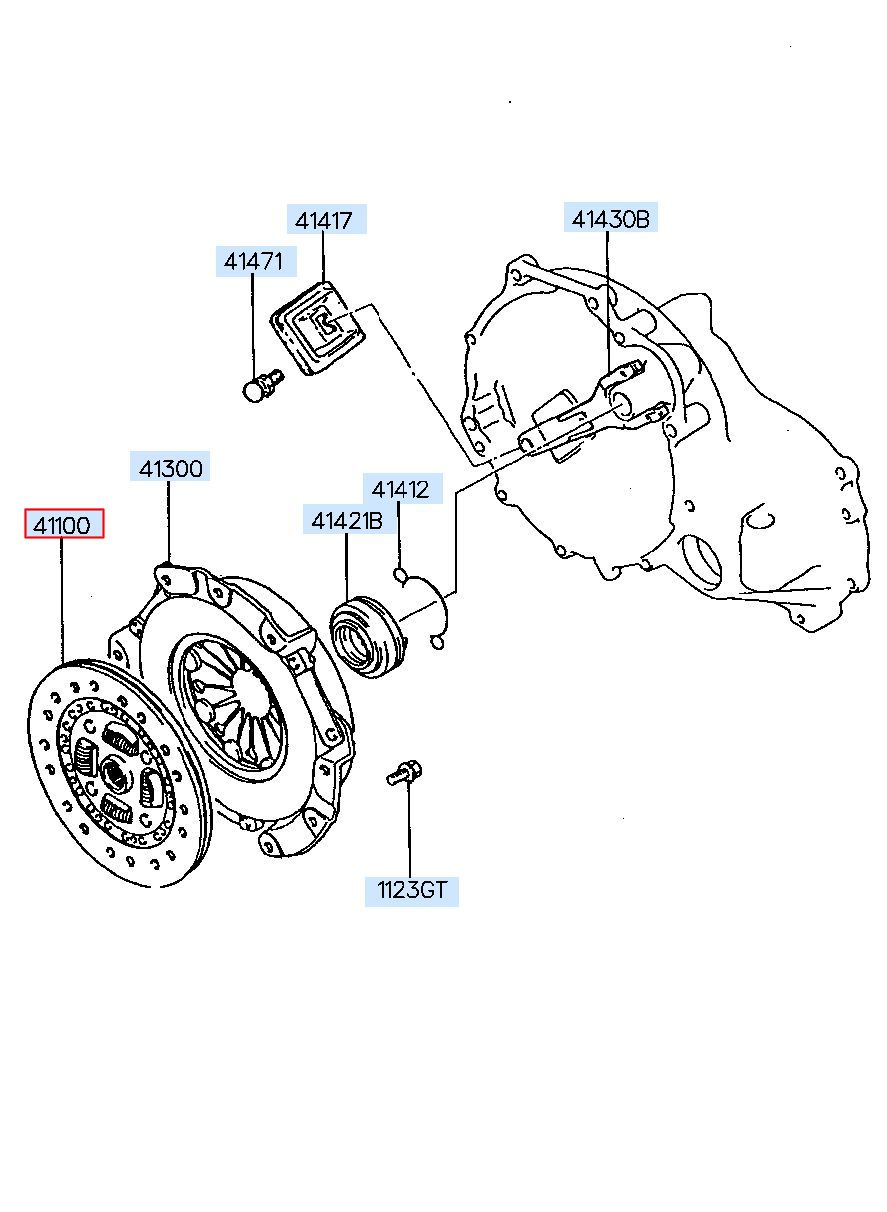 41417
41430B
41471
41300
41412
41100
41421B
1123GT