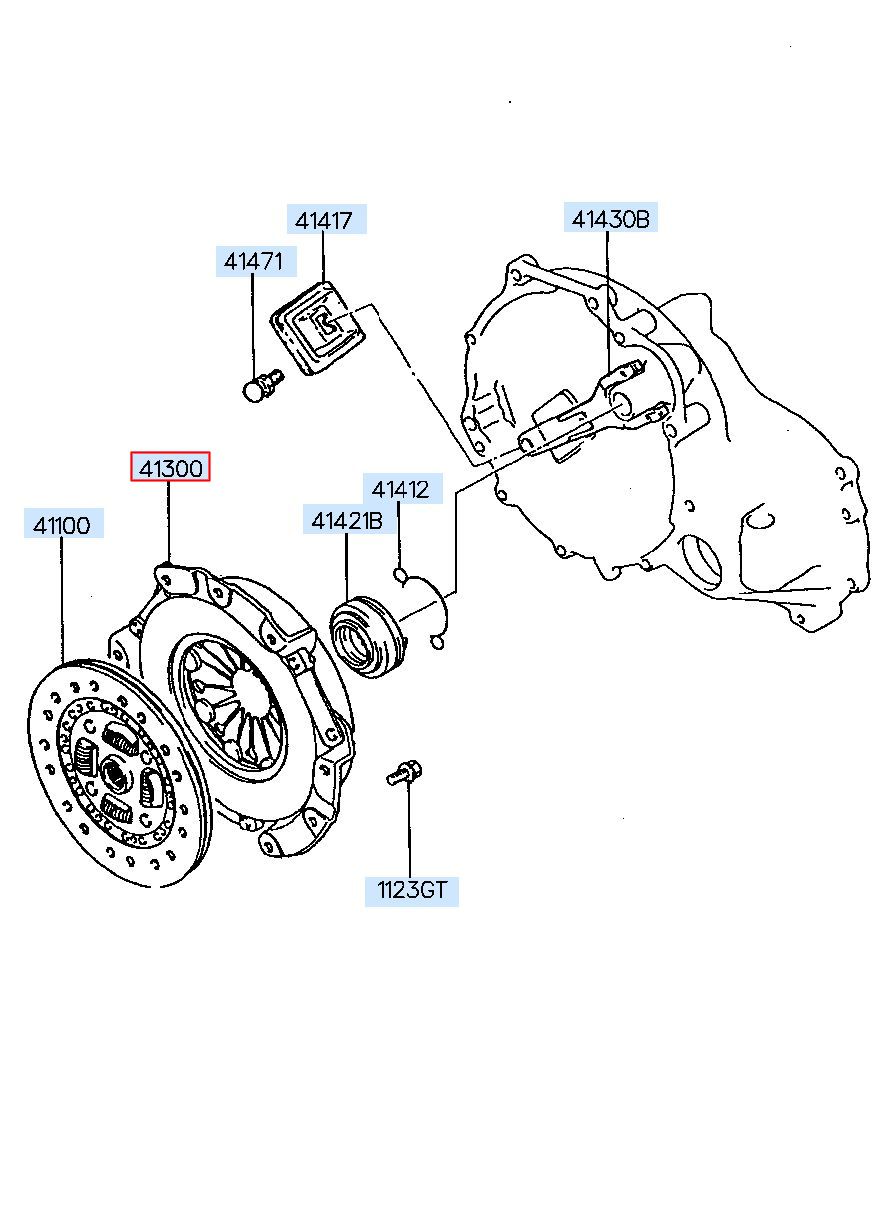 41417
41430B
41471
41300
41412
41100
41421B
1123GT