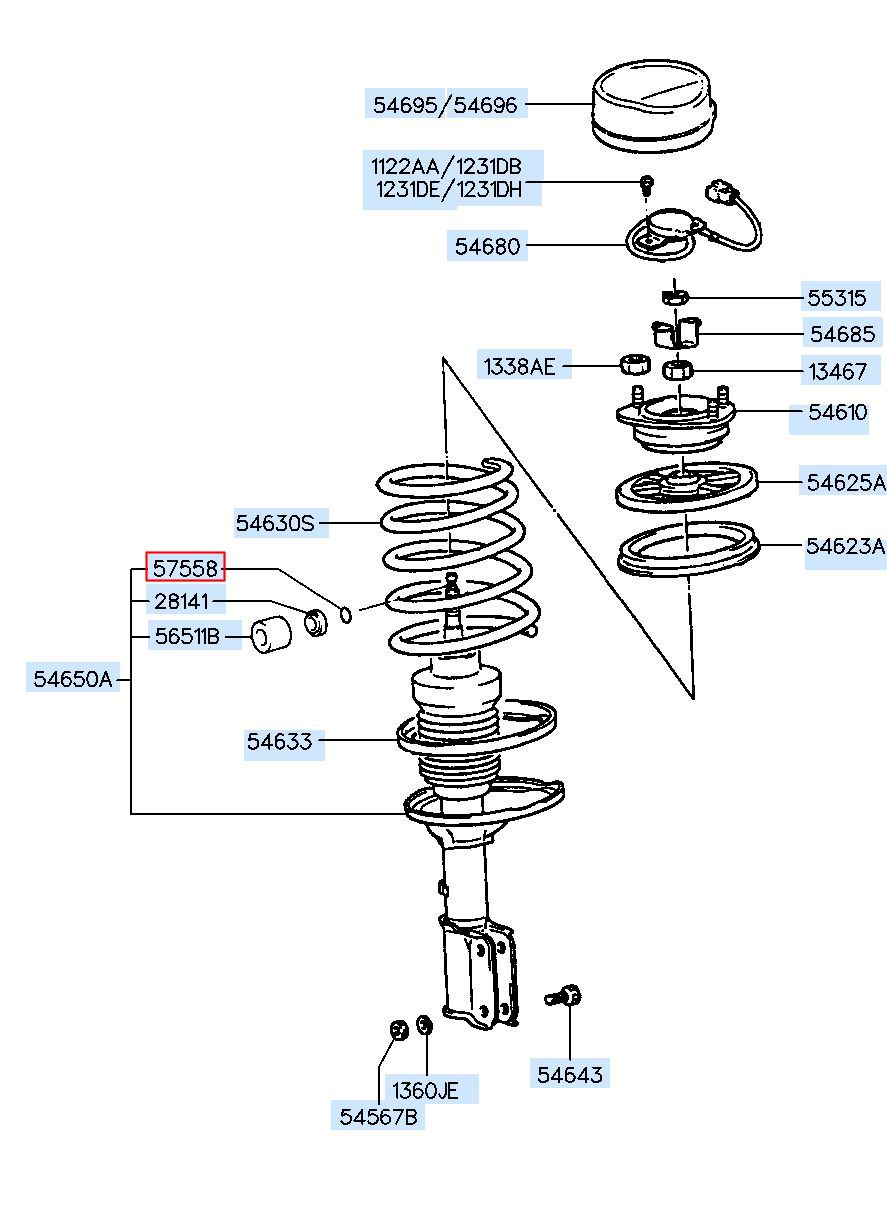 54695/54696

1122AA/1231DB
1231DE/1231DH

54680

55315

54685

1338AE

13467

54610

54625A

54630S

54623A

57558

28141

56511B

54650A

54633

54643

1360JE

54567B