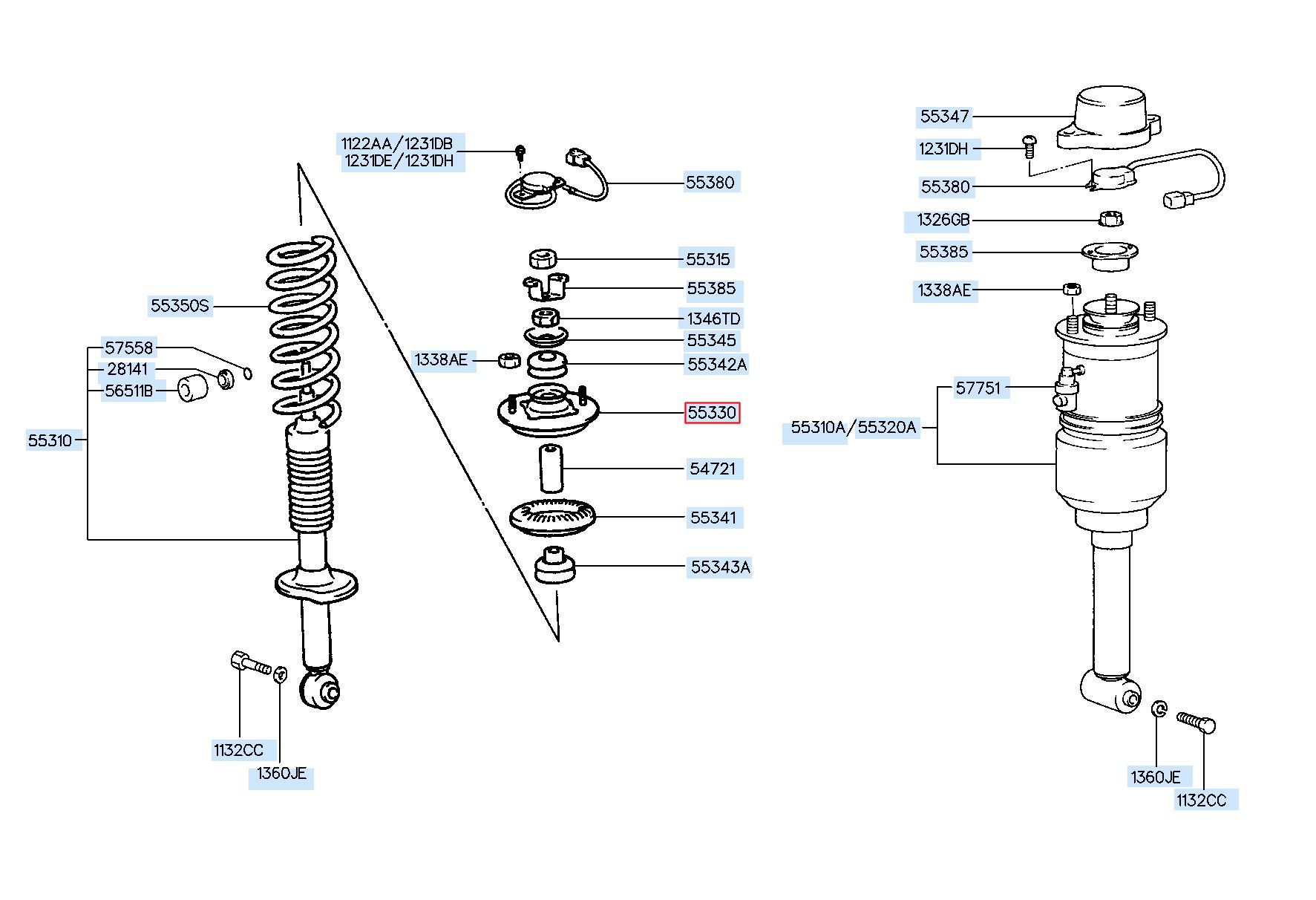 1122AA/1231DB
1231DE/1231DH
55380
55315
55385
1346TD
55345
1338AE
55342A
55330
54721
55341
55343A
55350S
57558
28141
56511B
55310
1132CC
1360JE
55347
1231DH
55380
1326GB
55385
1338AE
57751
55310A/55320A
1360JE
1132CC