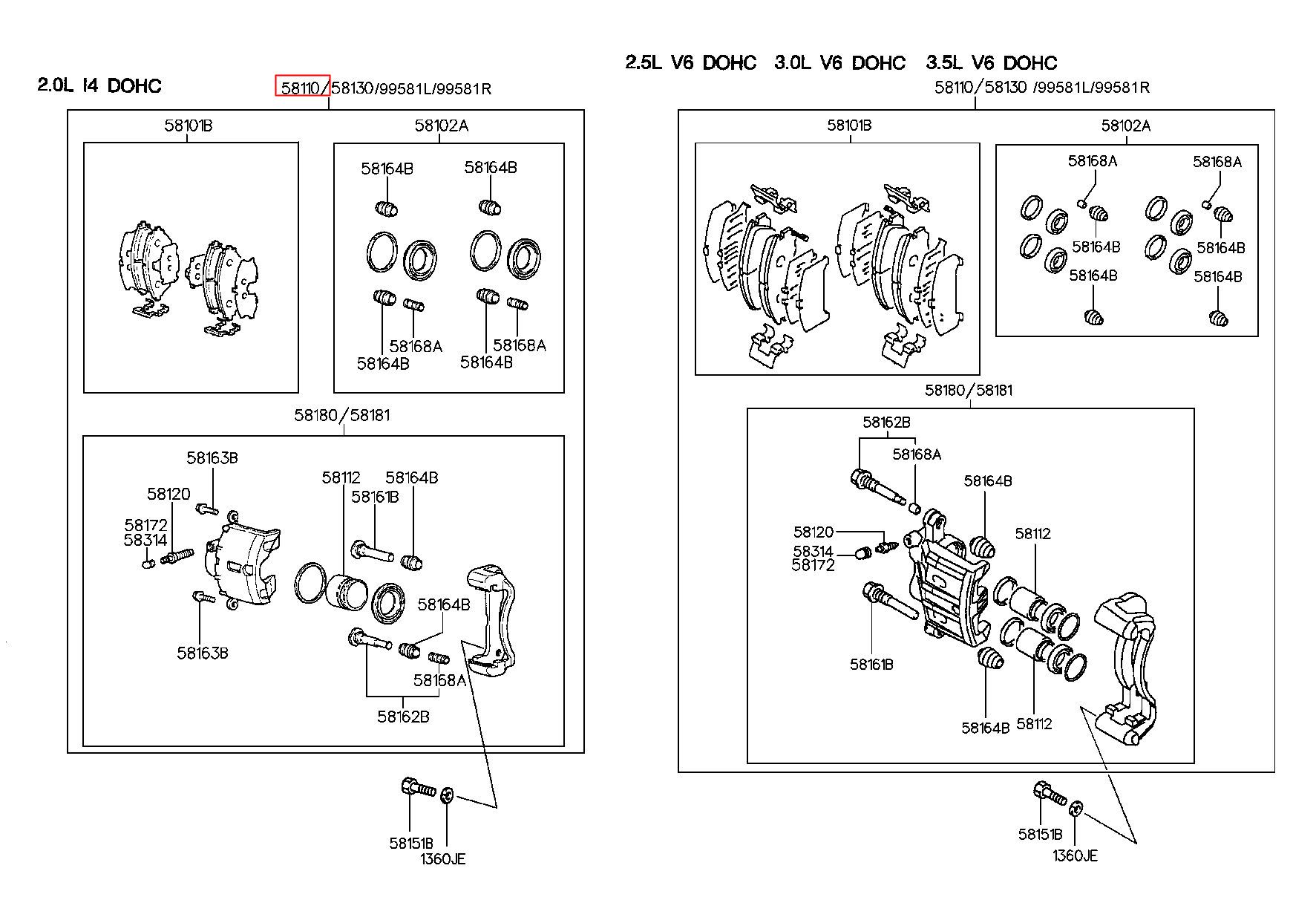 2.0L I4 DOHC

58110/58130/99581L/99581R

58101B

58102A

58164B
58164B
58168A
58164B
58168A
58164B

58180/58181

58163B
58120
58172
58314
58163B
58112
58161B
58164B
58164B
58168A
58162B

58151B
1360JE

2.5L V6 DOHC 3.0L V6 DOHC 3.5L V6 DOHC

58110/58130 /99581L/99581R

58101B

58102A

58168A
58168A
58164B
58164B
58164B
58164B

58180/58181

58162B
58168A
58164B
58120
58314
58172
58112
58161B
58164B
58112

58151B
1360JE