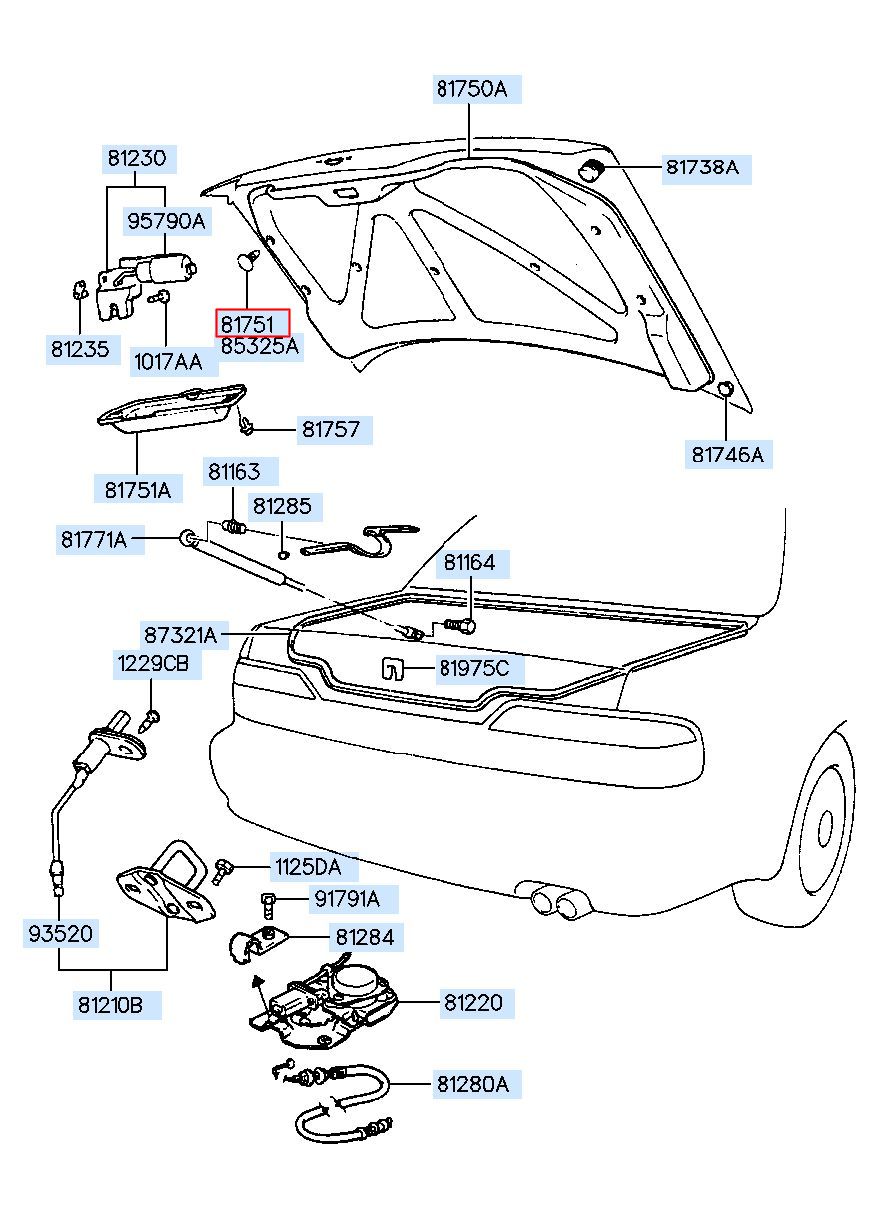 81750A
81230
81738A
95790A
81751
85325A
81235
1017AA
81757
81746A
81751A
81163
81285
81771A
81164
87321A
1229CB
81975C
1125DA
91791A
93520
81284
81210B
81220
81280A