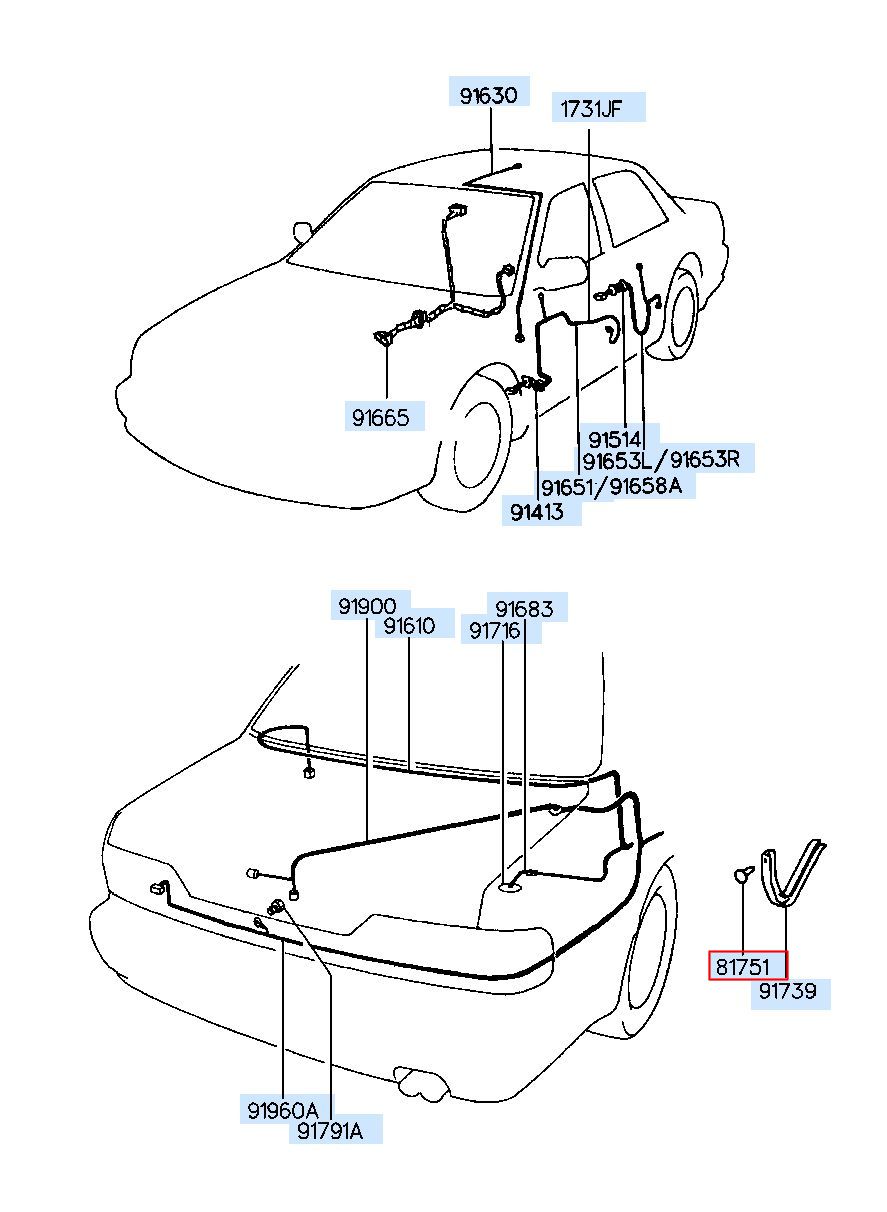 91630
1731JF
91665
91514
91653L/91653R
91651/91658A
91413

91900
91610
91683
91716
81751
91739
91960A
91791A