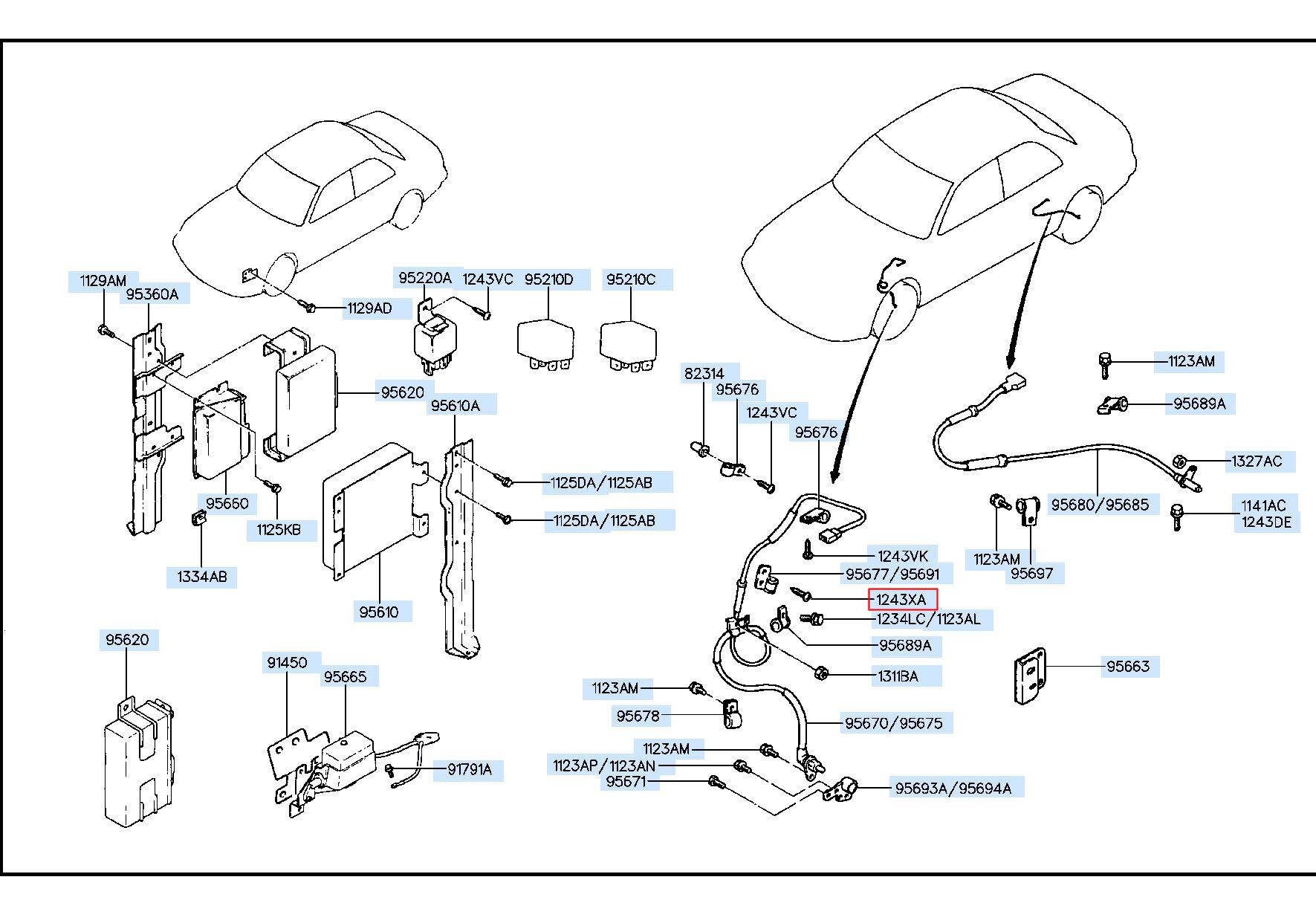 1129AM
95360A
1129AD
95220A
1243VC
95210D
95210C
95620
95610A
95660
1125KB
1334AB
1125DA/1125AB
1125DA/1125AB
95610
95620
91450
95665
91791A
82314
95676
1243VC
95676
1243VK
95677/95691
1243XA
1234LC/1123AL
95689A
1311BA
1123AM
95678
95670/95675
1123AM
1123AP/1123AN
95671
95693A/95694A
1123AM
95689A
1327AC
95680/95685
1141AC
1243DE
1123AM
95697
95663